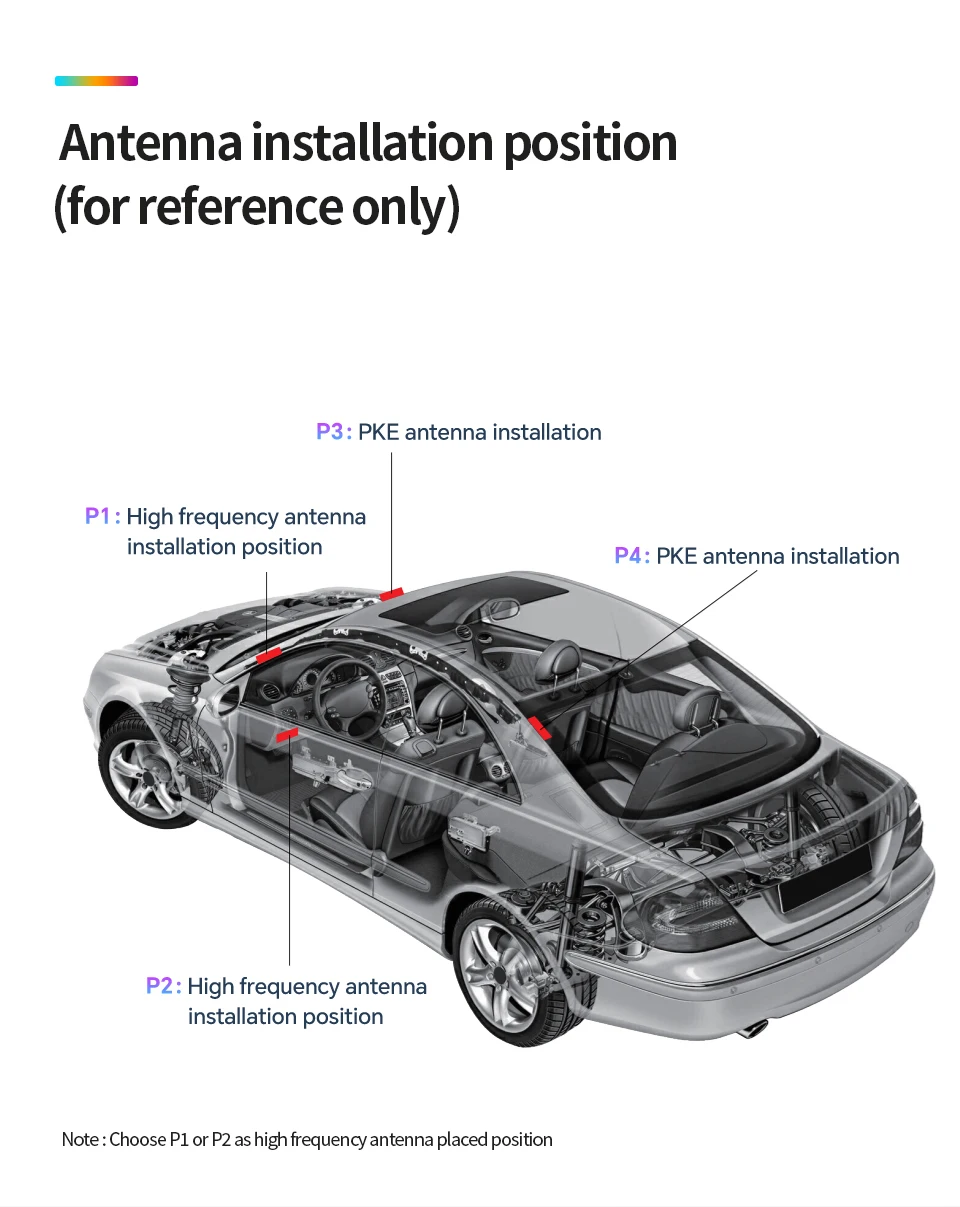 Antenna installation position
(for reference only)

P3: PKE antenna installation

P1: High frequency antenna installation position

P4: PKE antenna installation

P2: High frequency antenna installation position

Note : Choose P1 or P2 as high frequency antenna placed position