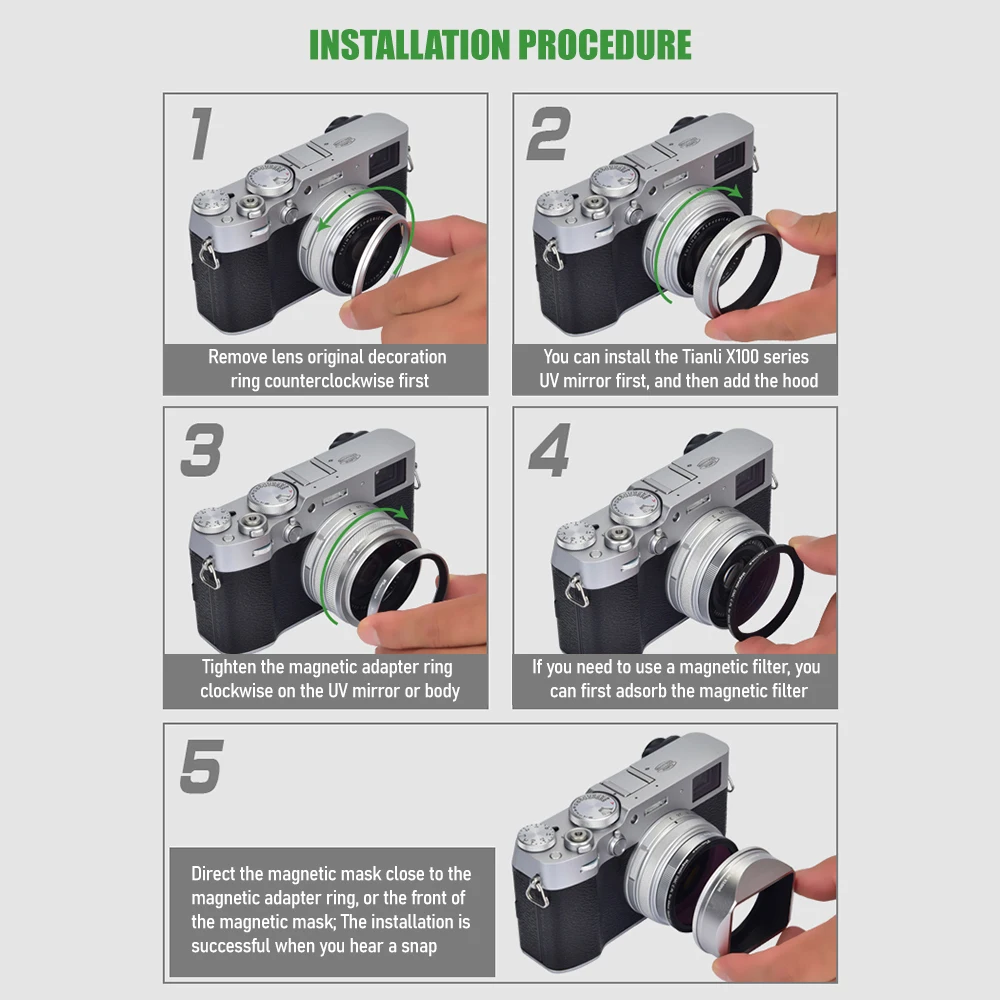 INSTALLATION PROCEDURE

1

Remove lens original decoration ring counterclockwise first

2

You can install the Tianli X100 series UV mirror first, and then add the hood

3

Tighten the magnetic adapter ring clockwise on the UV mirror or body

4

If you need to use a magnetic filter, you can first adsorb the magnetic filter

5

Direct the magnetic mask close to the magnetic adapter ring, or the front of the magnetic mask; The installation is successful when you hear a snap