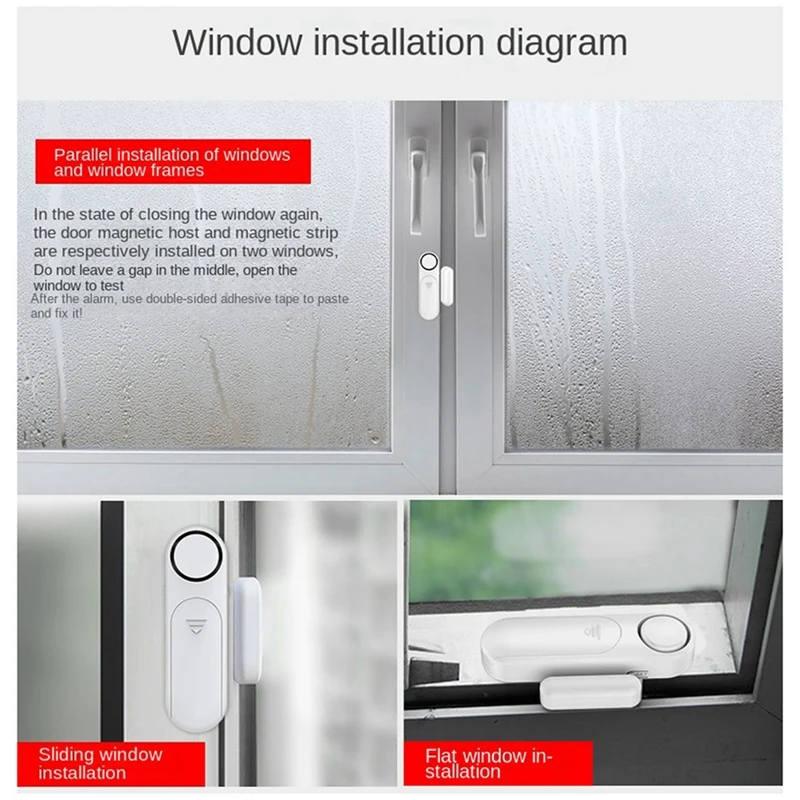 Window installation diagram

Parallel installation of windows and window frames

In the state of closing the window again, the door magnetic host and magnetic strip are respectively installed on two windows, Do not leave a gap in the middle, open the window to test
After the alarm, use double-sided adhesive tape to paste and fix it!

Sliding window installation

Flat window installation