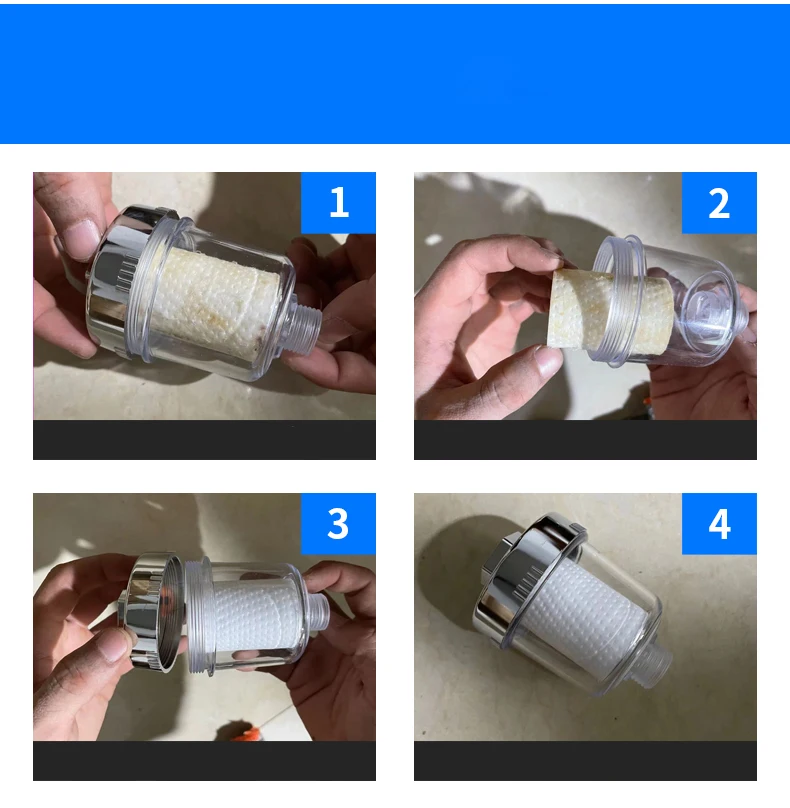 1

2

3

4