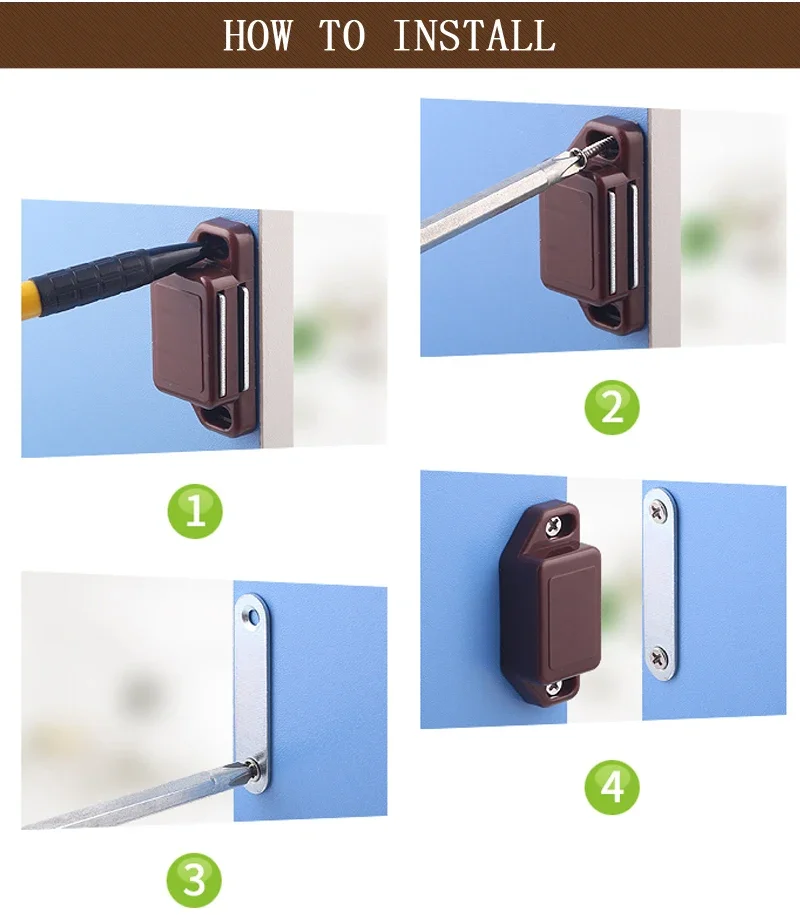 HOW TO INSTALL

1

2

3

4