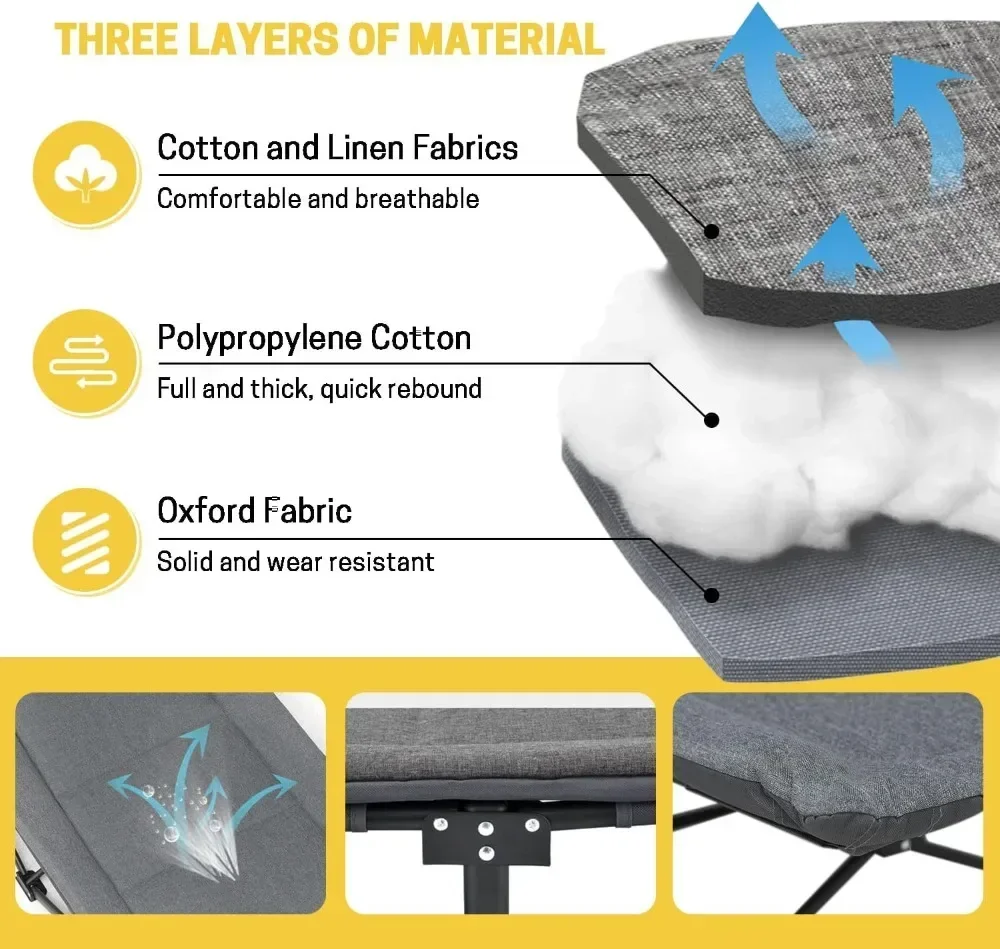 THREE LAYERS OF MATERIAL

Cotton and Linen Fabrics
Comfortable and breathable

Polypropylene Cotton
Full and thick, quick rebound

Oxford Fabric
Solid and wear resistant