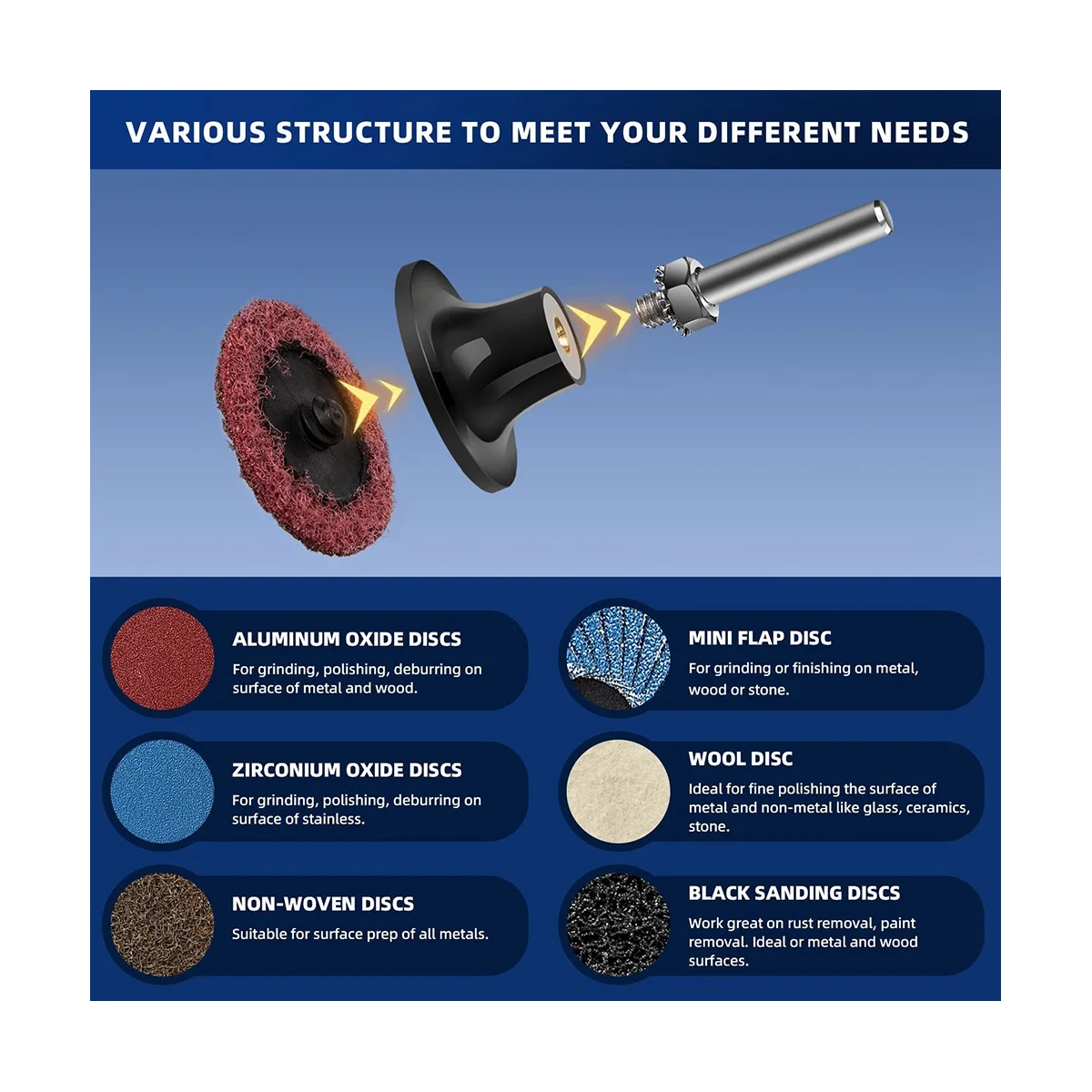 VARIOUS STRUCTURE TO MEET YOUR DIFFERENT NEEDS

ALUMINUM OXIDE DISCS
For grinding, polishing, deburring on surface of metal and wood.

ZIRCONIUM OXIDE DISCS
For grinding, polishing, deburring on surface of stainless.

NON-WOVEN DISCS
Suitable for surface prep of all metals.

MINI FLAP DISC
For grinding or finishing on metal, wood or stone.

WOOL DISC
Ideal for fine polishing the surface of metal and non-metal like glass, ceramics, stone.

BLACK SANDING DISCS
Work great on rust removal, paint removal. Ideal or metal and wood surfaces.