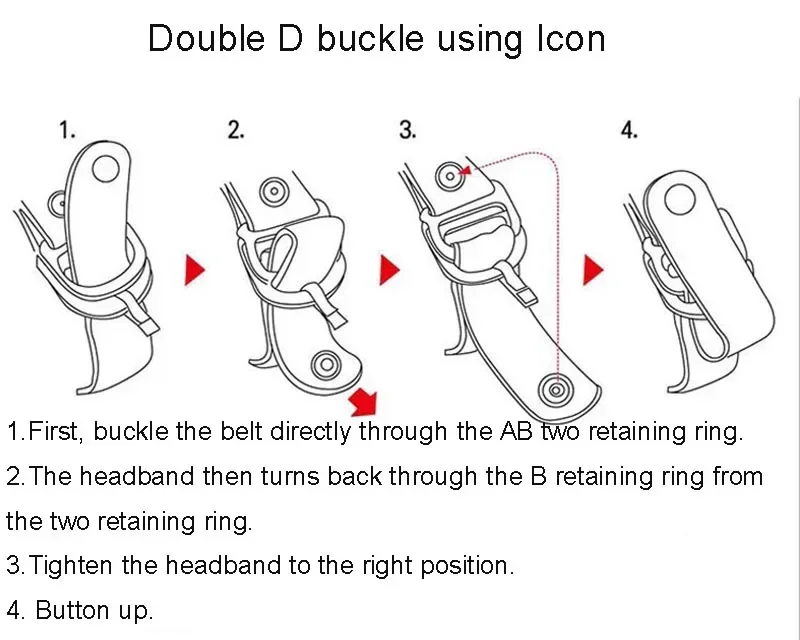 Double D buckle using Icon

1.

2.

3.

4.

1.First, buckle the belt directly through the AB two retaining ring.

2.The headband then turns back through the B retaining ring from the two retaining ring.

3.Tighten the headband to the right position.

4. Button up.