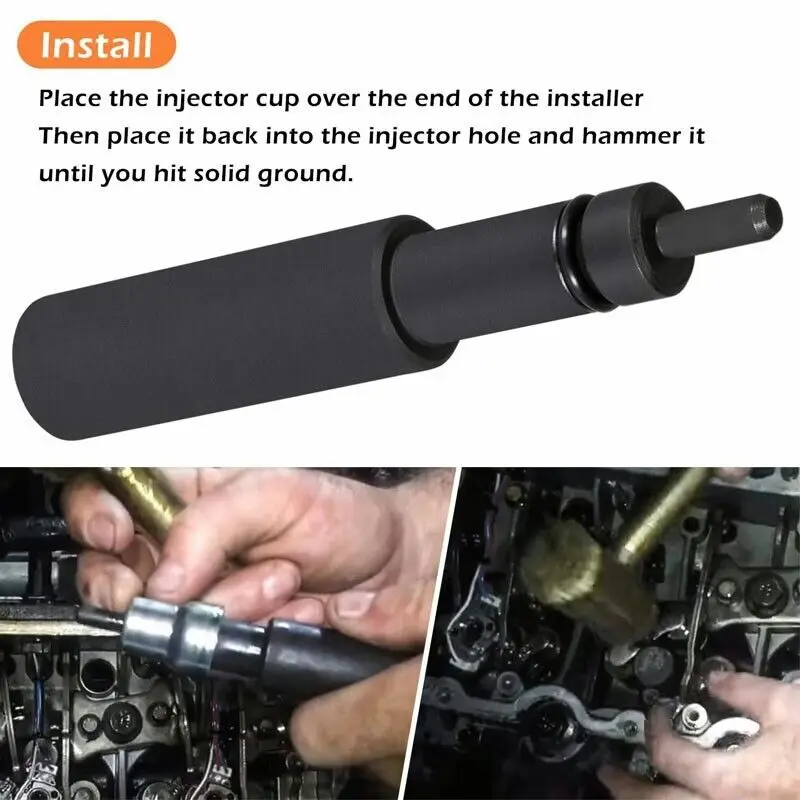 Install

Place the injector cup over the end of the installer
Then place it back into the injector hole and hammer it until you hit solid ground.