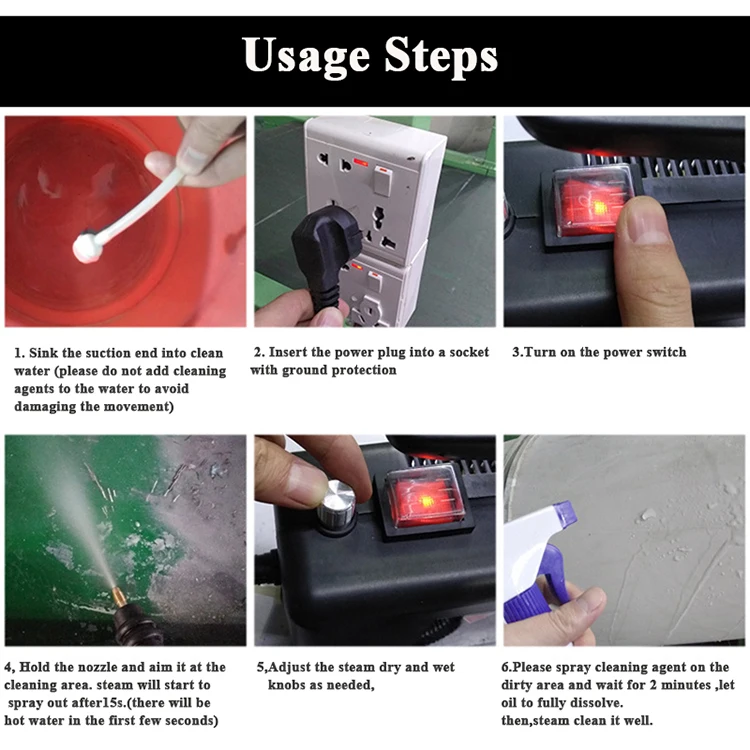 Usage Steps

1. Sink the suction end into clean water (please do not add cleaning agents to the water to avoid damaging the movement)

2. Insert the power plug into a socket with ground protection

3.Turn on the power switch

4, Hold the nozzle and aim it at the cleaning area. steam will start to spray out after15s.(there will be hot water in the first few seconds)

5,Adjust the steam dry and wet knobs as needed,

6.Please spray cleaning agent on the dirty area and wait for 2 minutes ,let oil to fully dissolve.
then,steam clean it well.