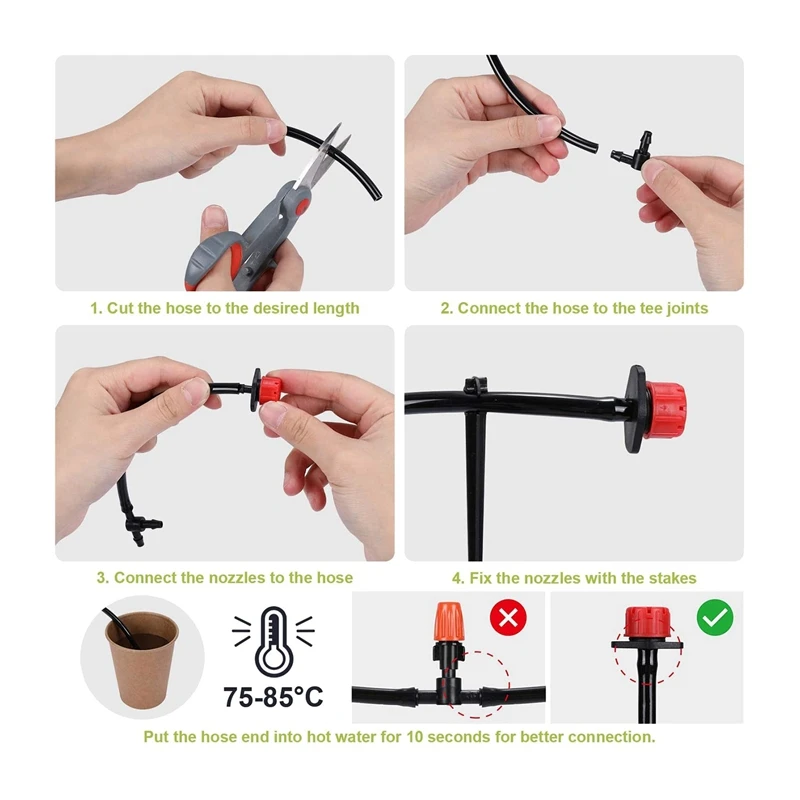 1. Cut the hose to the desired length

2. Connect the hose to the tee joints

3. Connect the nozzles to the hose

4. Fix the nozzles with the stakes

75-85°C

Put the hose end into hot water for 10 seconds for better connection.