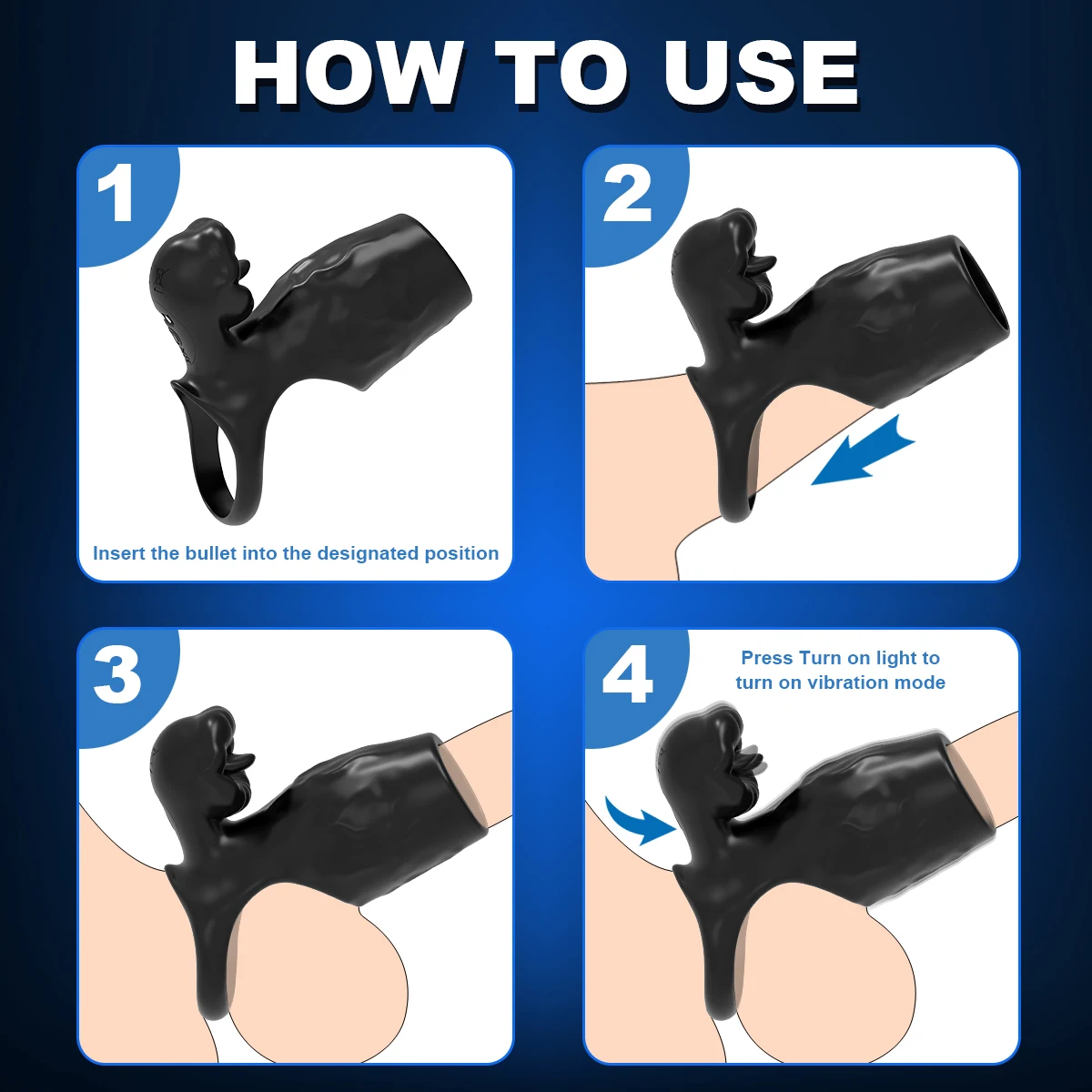 HOW TO USE

1

Insert the bullet into the designated position

2

3

4

Press Turn on light to turn on vibration mode