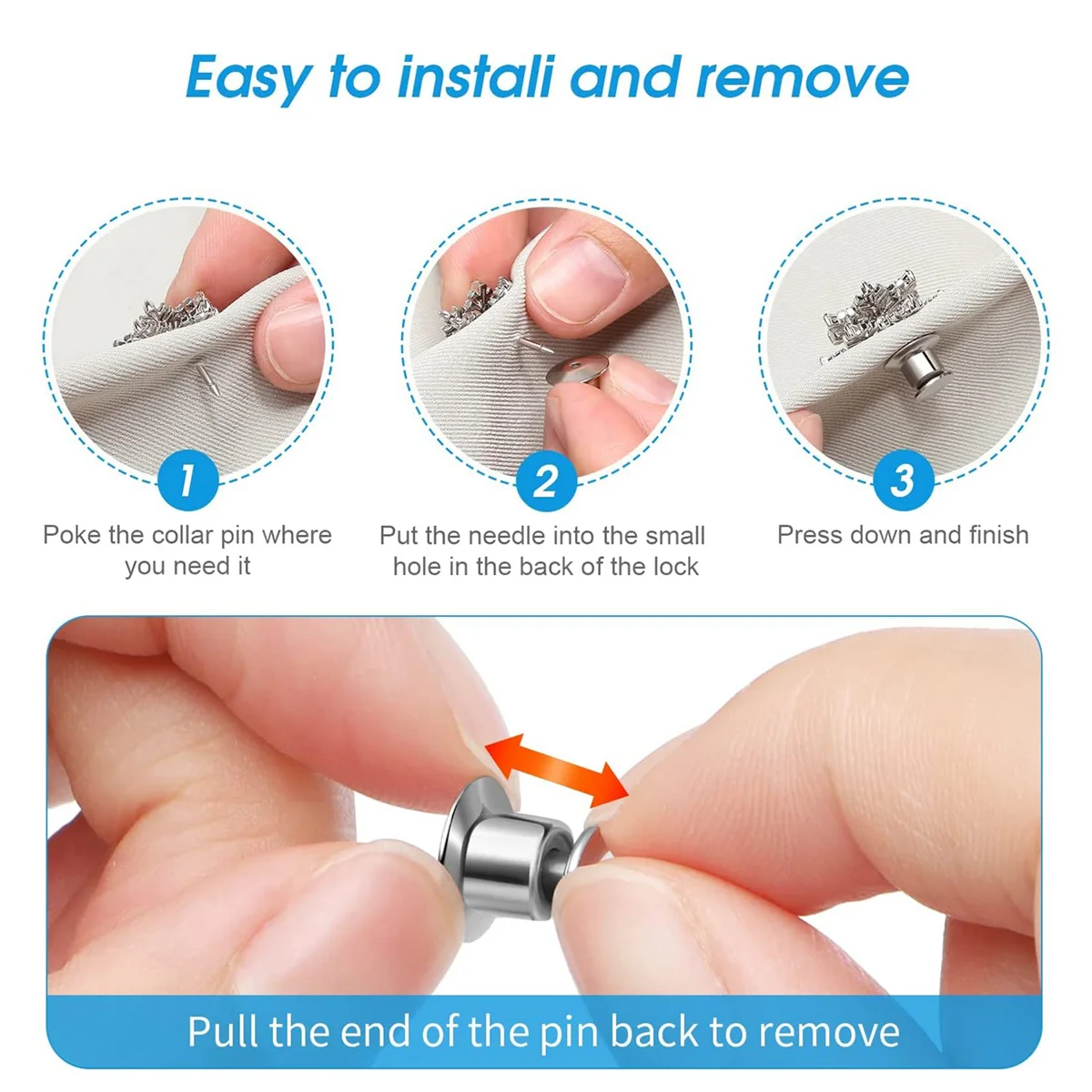 Easy to instali and remove

1
Poke the collar pin where you need it

2
Put the needle into the small hole in the back of the lock

3
Press down and finish

Pull the end of the pin back to remove