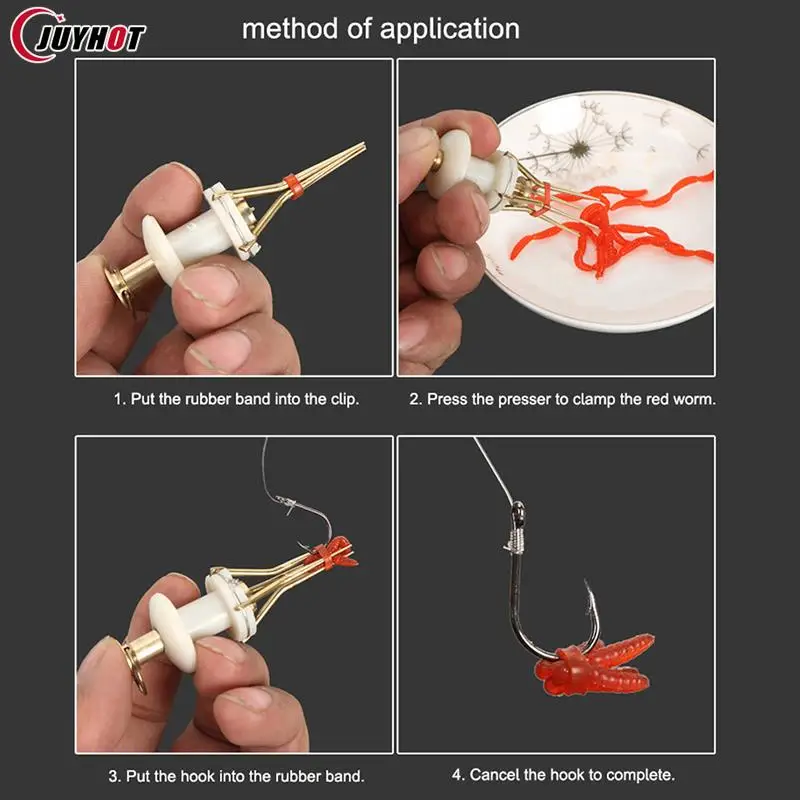 JUYHOT

method of application

1. Put the rubber band into the clip.

2. Press the presser to clamp the red worm.

3. Put the hook into the rubber band.

4. Cancel the hook to complete.