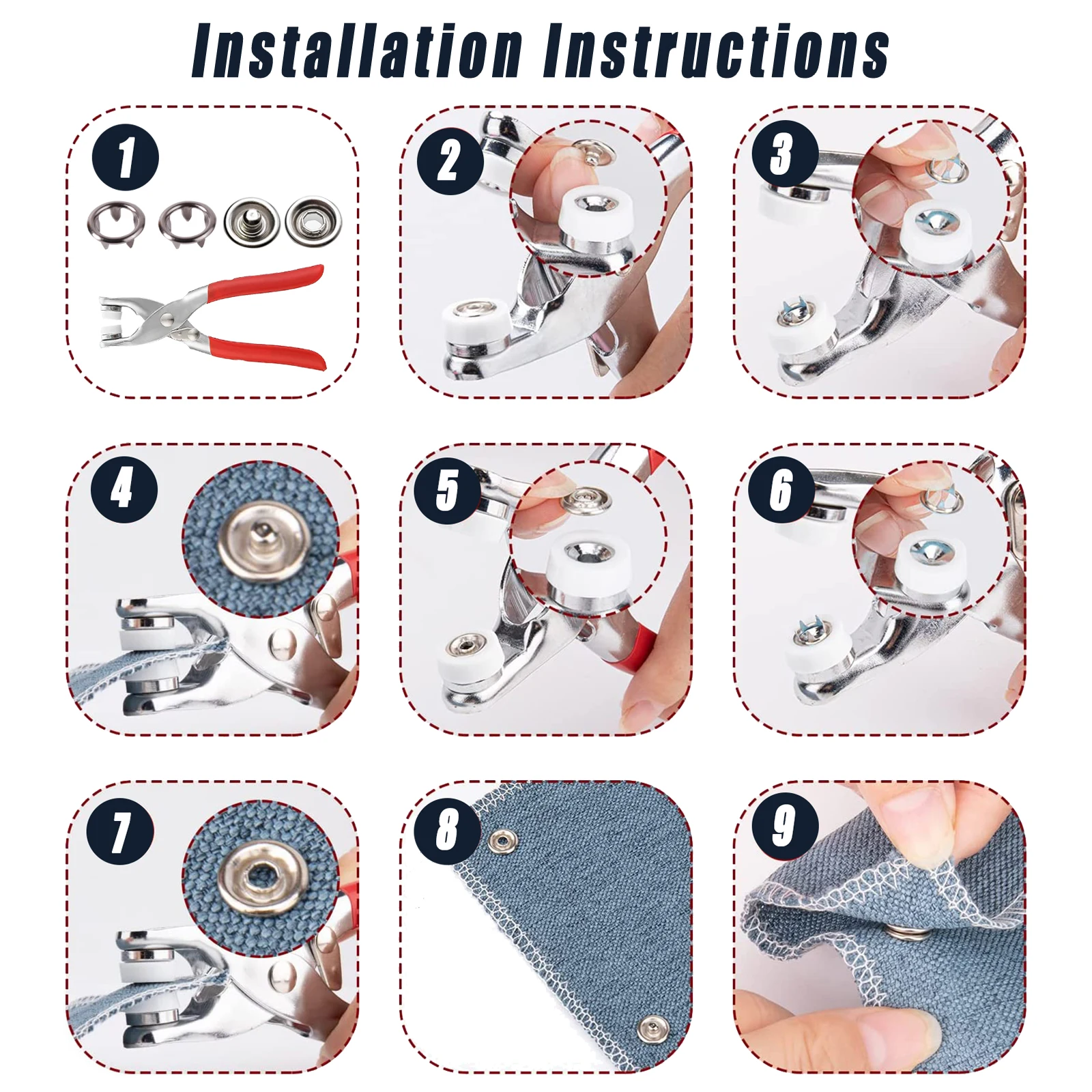 Installation Instructions

1

2

3

4

5

6

7

8

9