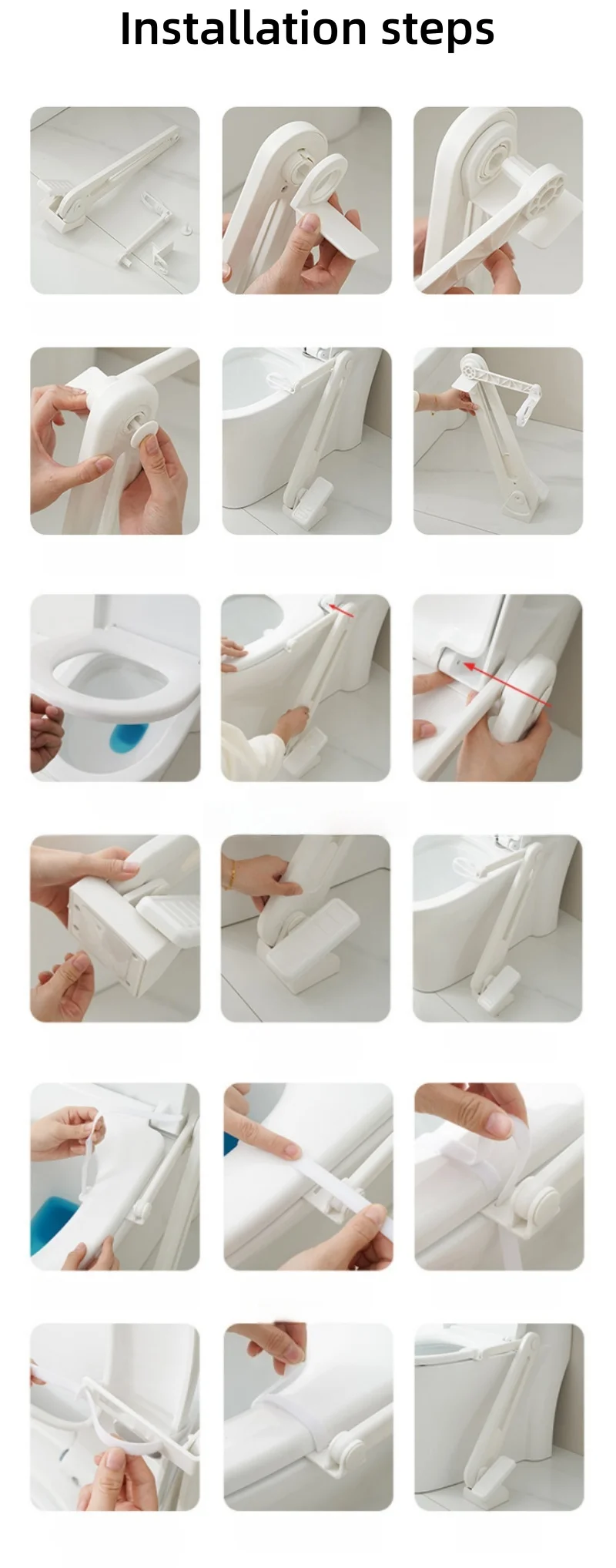 Installation steps