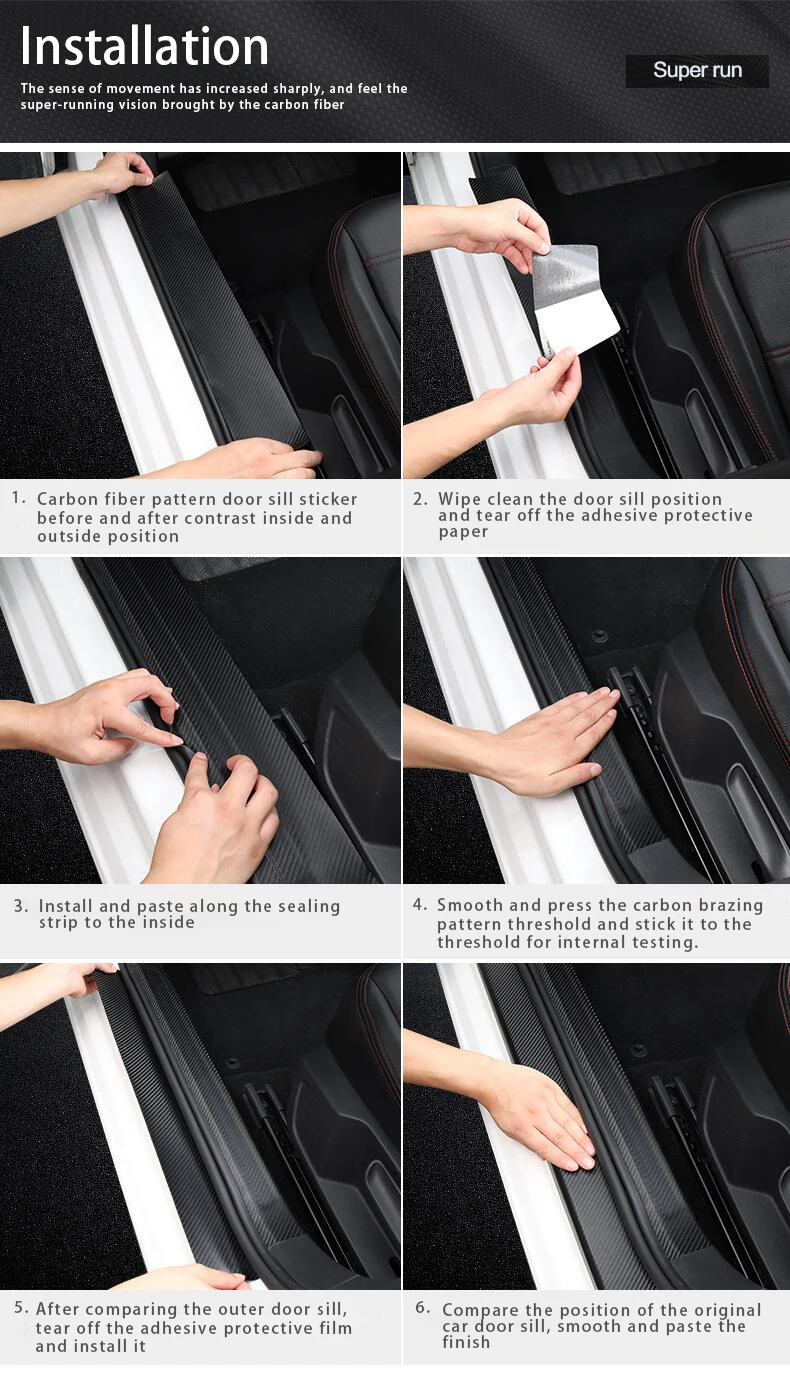 Installation

The sense of movement has increased sharply, and feel the super-running vision brought by the carbon fiber

Super run

1. Carbon fiber pattern door sill sticker before and after contrast inside and outside position

2. Wipe clean the door sill position and tear off the adhesive protective paper

3. Install and paste along the sealing strip to the inside

4. Smooth and press the carbon brazing pattern threshold and stick it to the threshold for internal testing.

5. After comparing the outer door sill, tear off the adhesive protective film and install it

6. Compare the position of the original car door sill, smooth and paste the finish