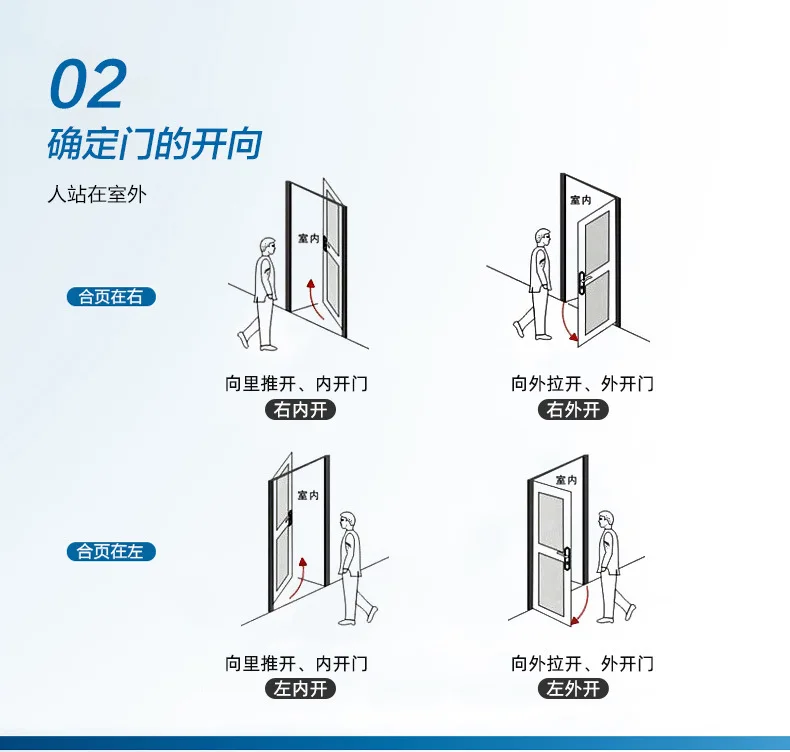 02
确定门的开向

人站在室外

合页在右

室内

向里推开、内开门
右内开

室内

向外拉开、外开门
右外开

合页在左

室内

向里推开、内开门
左内开

室内

向外拉开、外开门
左外开