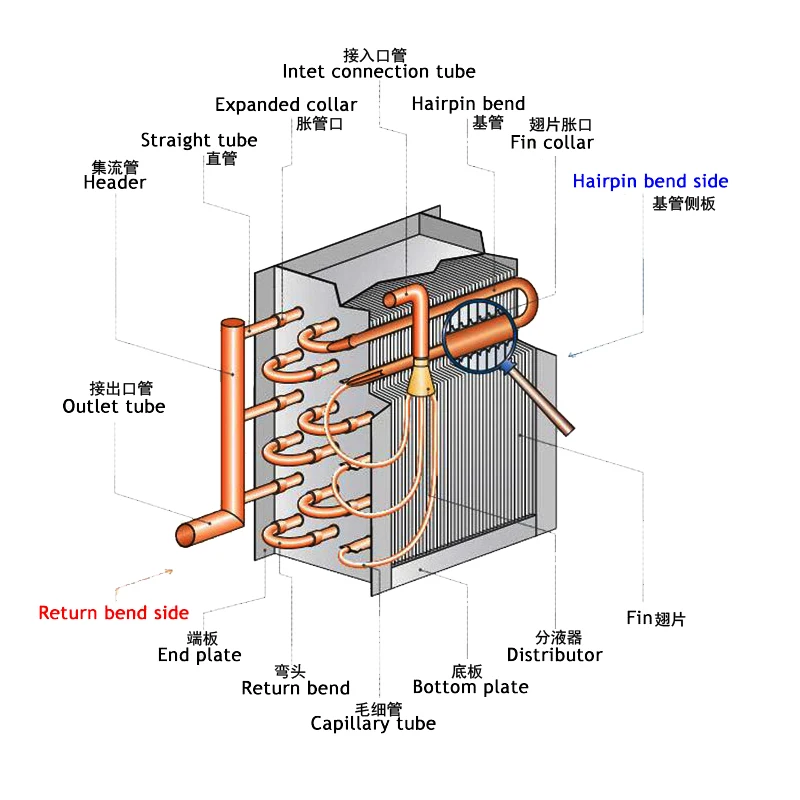 接入口管
Intet connection tube

Expanded collar
胀管口

Hairpin bend
基管

翅片胀口
Fin collar

Straight tube
直管

集流管
Header

Hairpin bend side
基管侧板

接出口管
Outlet tube

Return bend side

端板
End plate

弯头
Return bend

毛细管
Capillary tube

底板
Bottom plate

分液器
Distributor

Fin翅片