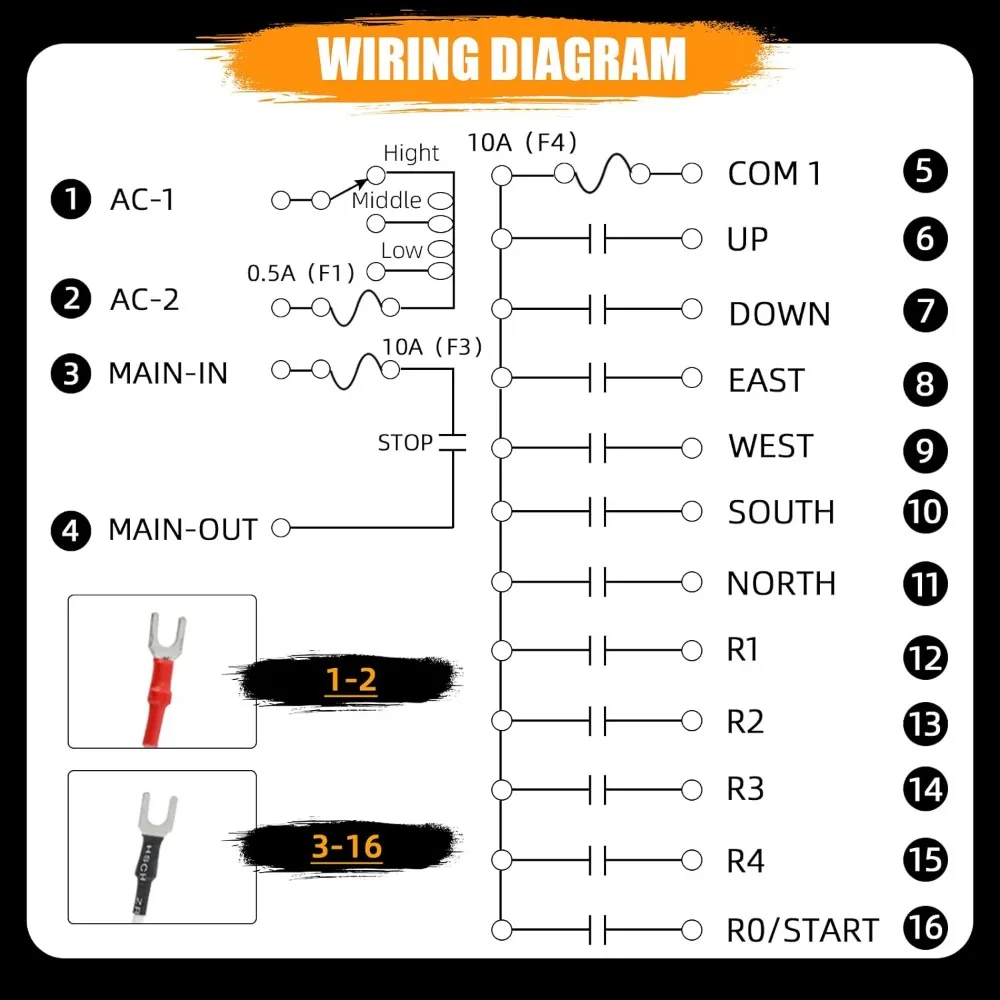 WIRING DIAGRAM

1 AC-1

Hight

Middle

Low

0.5A (F1)

2 AC-2

3 MAIN-IN

10A (F3)

STOP

4 MAIN-OUT

1-2

3-16

10A (F4)

COM 1 5

UP 6

DOWN 7

EAST 8

WEST 9

SOUTH 10

NORTH 11

R1 12

R2 13

R3 14

R4 15

R0/START 16