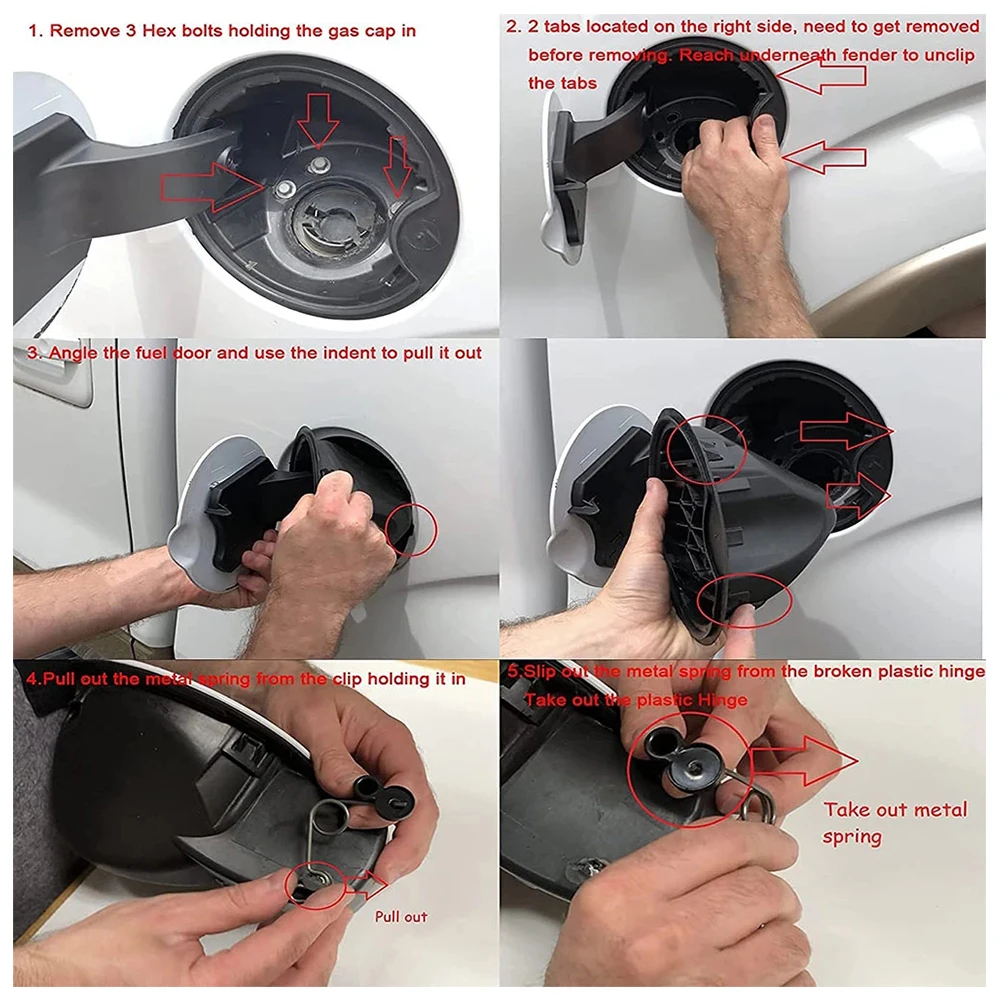 1. Remove 3 Hex bolts holding the gas cap in

2. 2 tabs located on the right side, need to get removed before removing. Reach underneath fender to unclip the tabs

3. Angle the fuel door and use the indent to pull it out

4.Pull out the metal spring from the clip holding it in

Pull out

5.Slip out the metal spring from the broken plastic hinge
Take out the plastic Hinge

Take out metal spring