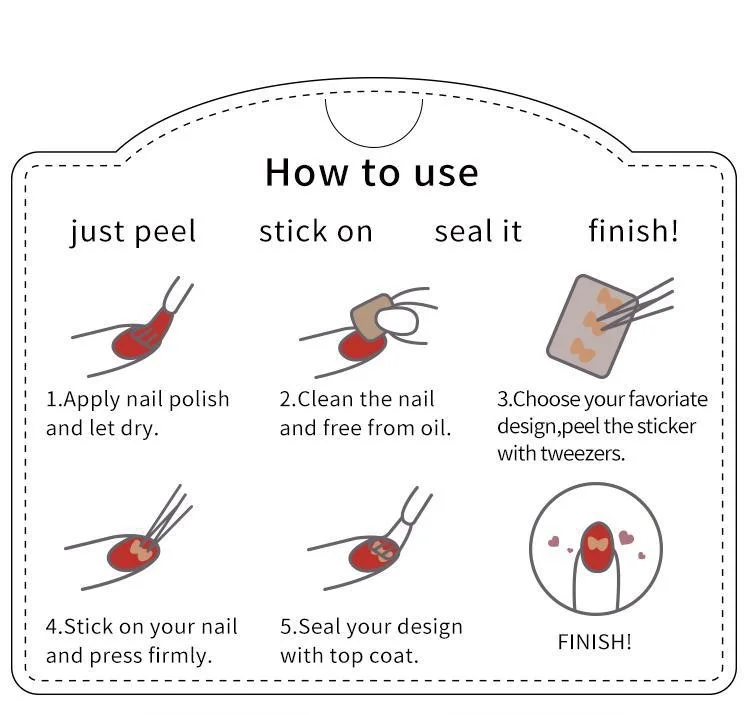 How to use

just peel stick on seal it finish!

1.Apply nail polish and let dry.

2.Clean the nail and free from oil.

3.Choose your favoriate design,peel the sticker with tweezers.

4.Stick on your nail and press firmly.

5.Seal your design with top coat.

FINISH!