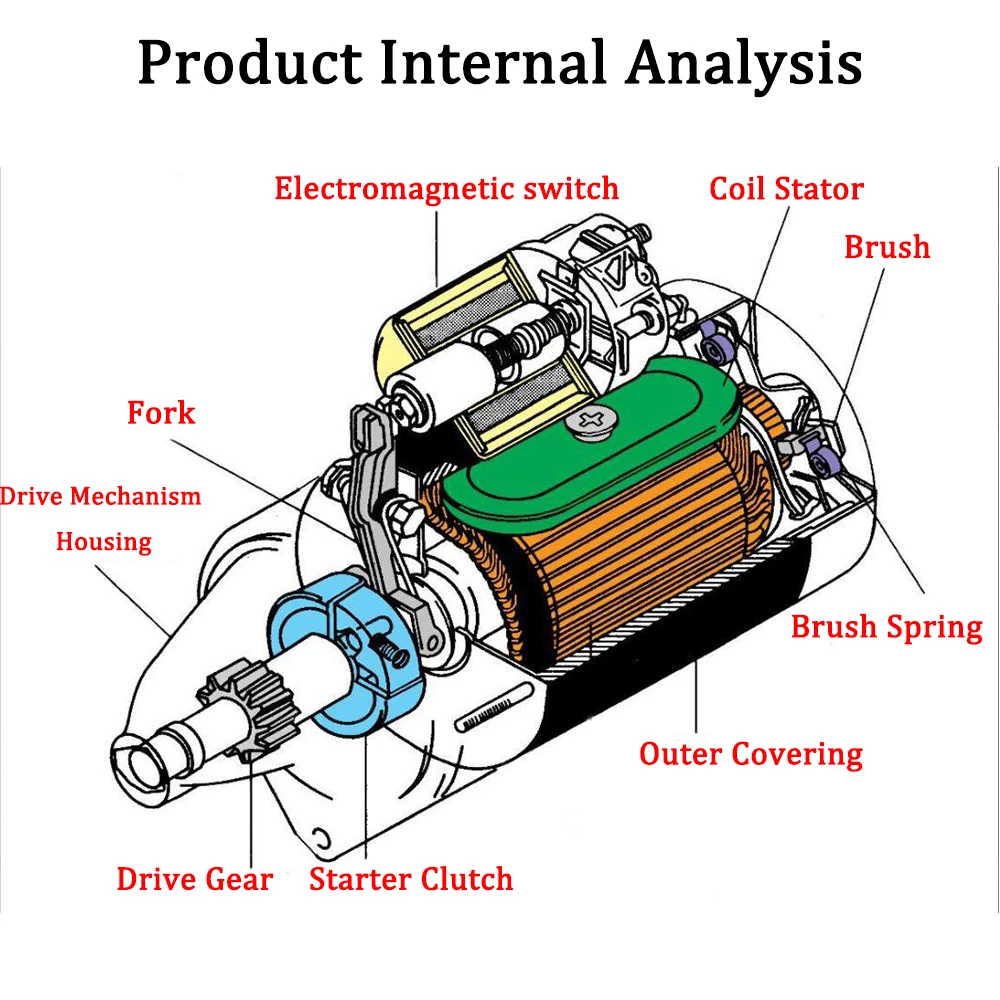 Product Internal Analysis

Electromagnetic switch

Coil Stator

Brush

Fork

Drive Mechanism Housing

Brush Spring

Outer Covering

Drive Gear

Starter Clutch