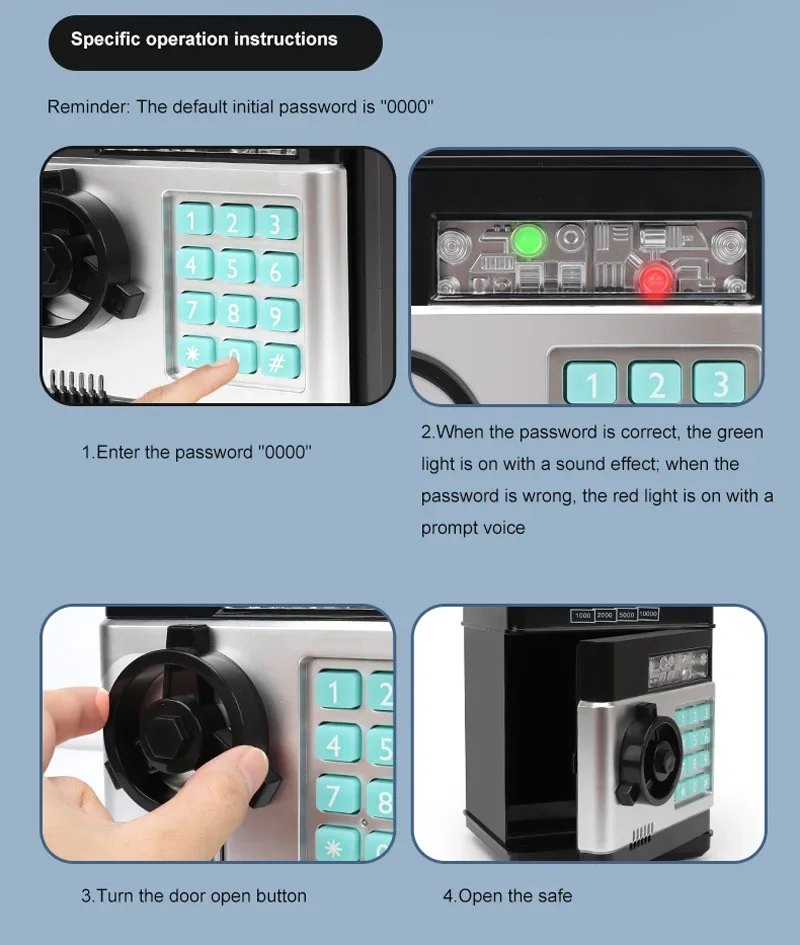 Specific operation instructions

Reminder: The default initial password is "0000"

1 2 3
4 5 6
7 8 9
* 0 #

1 2 3

1.Enter the password "0000"

2.When the password is correct, the green light is on with a sound effect; when the password is wrong, the red light is on with a prompt voice

1 2
4 5
7 8
*

1000 2000 5000 10000

3.Turn the door open button

4.Open the safe