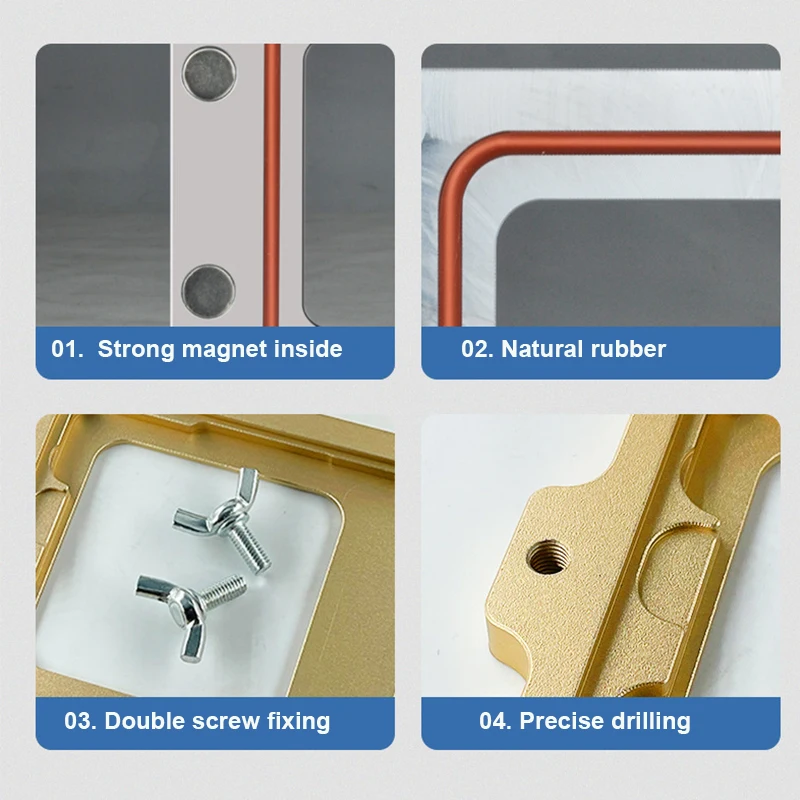 01. Strong magnet inside

02. Natural rubber

03. Double screw fixing

04. Precise drilling