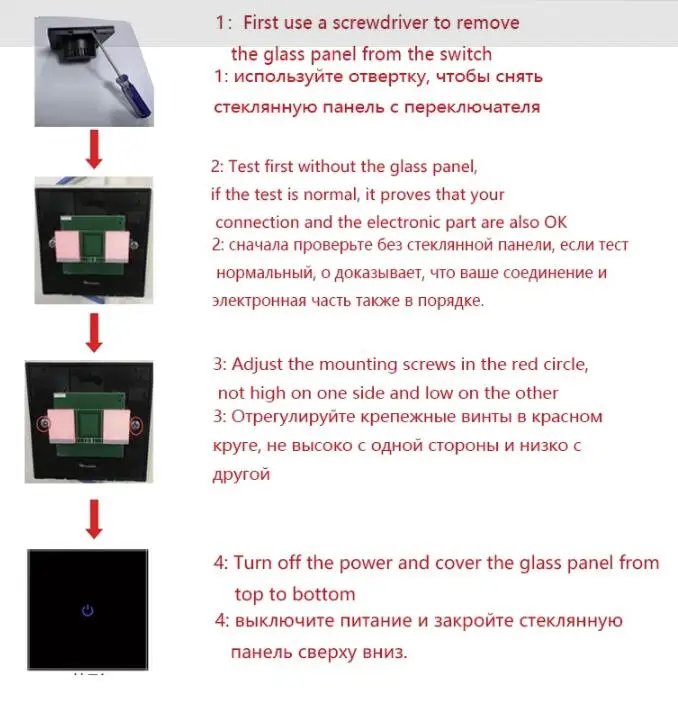 1: First use a screwdriver to remove the glass panel from the switch
1: используйте отвертку, чтобы снять стеклянную панель с переключателя

2: Test first without the glass panel, if the test is normal, it proves that your connection and the electronic part are also OK
2: сначала проверьте без стеклянной панели, если тест нормальный, о доказывает, что ваше соединение и электронная часть также в порядке.

3: Adjust the mounting screws in the red circle, not high on one side and low on the other
3: Отрегулируйте крепежные винты в красном круге, не высоко с одной стороны и низко с другой

4: Turn off the power and cover the glass panel from top to bottom
4: выключите питание и закройте стеклянную панель сверху вниз.