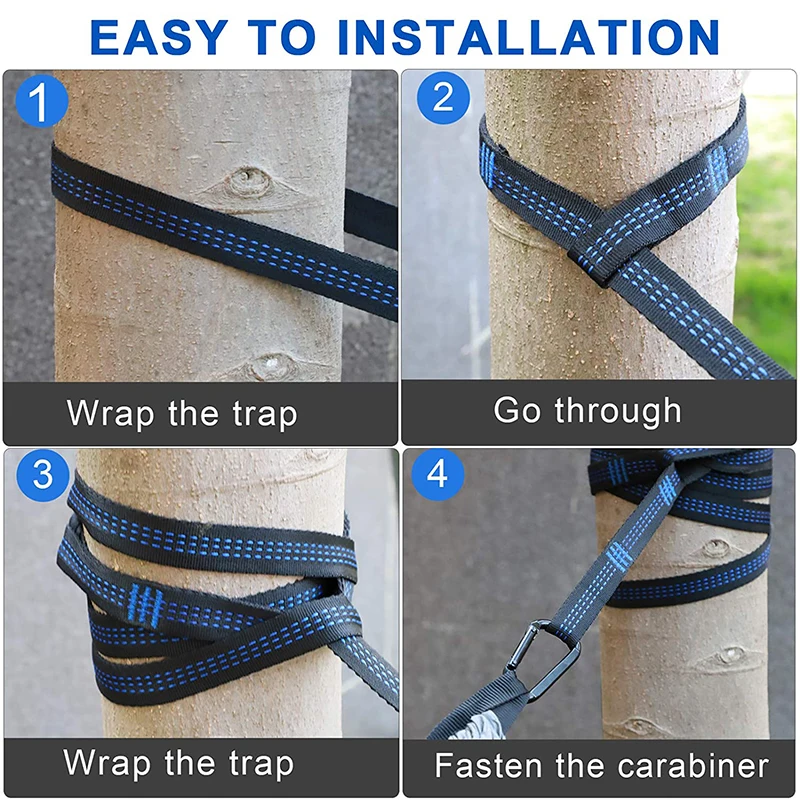 EASY TO INSTALLATION

1

Wrap the trap

2

Go through

3

Wrap the trap

4

Fasten the carabiner