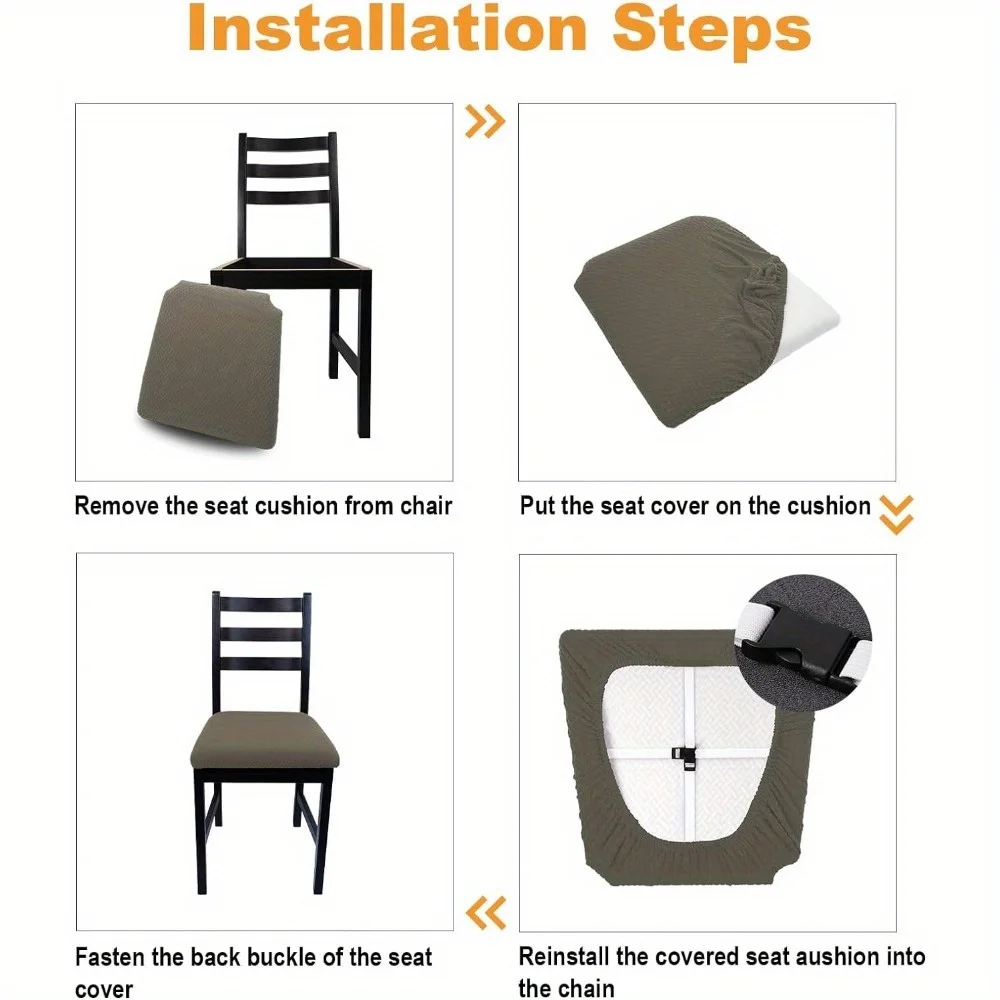 Installation Steps

Remove the seat cushion from chair

Put the seat cover on the cushion

Fasten the back buckle of the seat cover

Reinstall the covered seat aushion into the chain