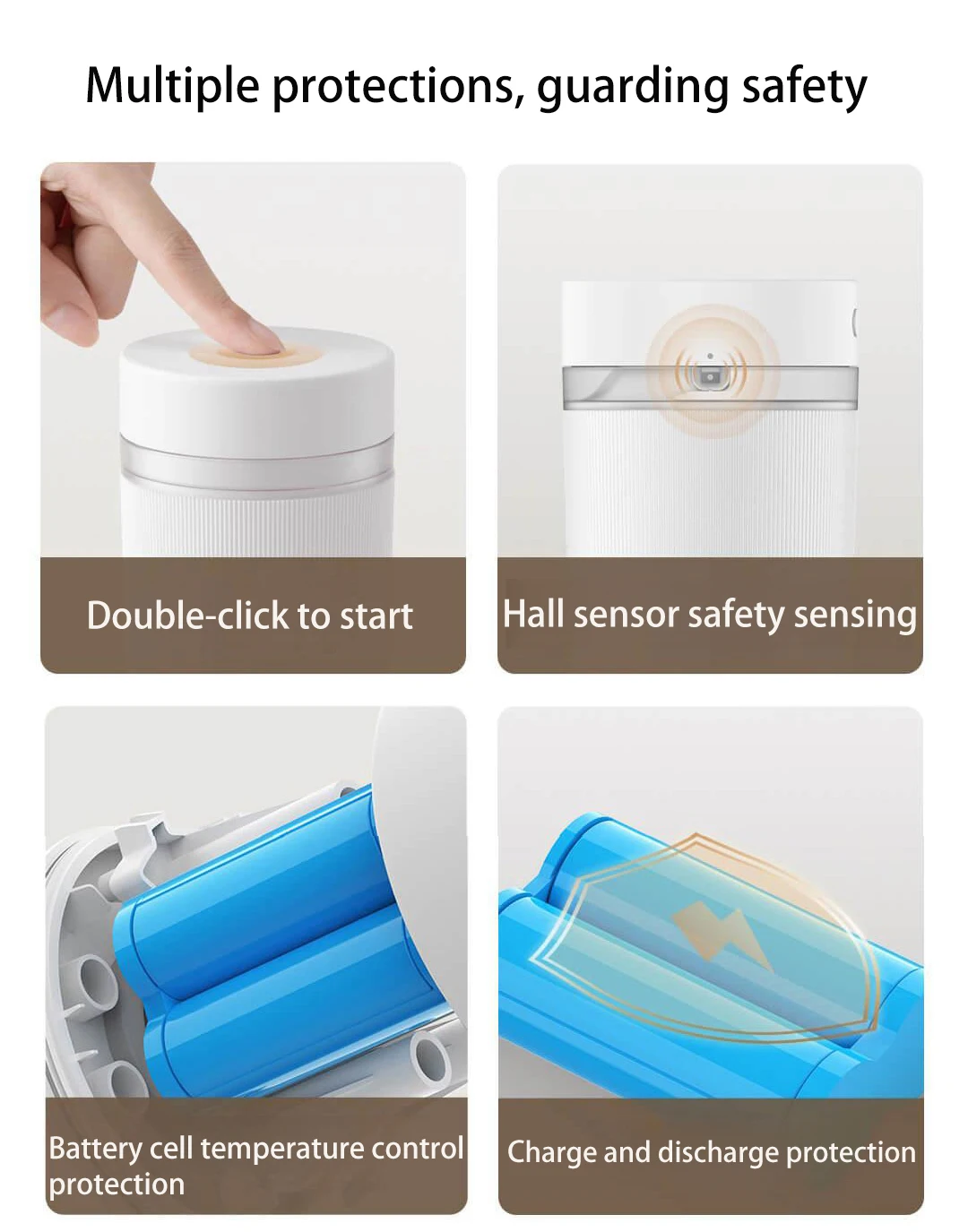 Multiple protections, guarding safety

Double-click to start

Hall sensor safety sensing

Battery cell temperature control protection

Charge and discharge protection