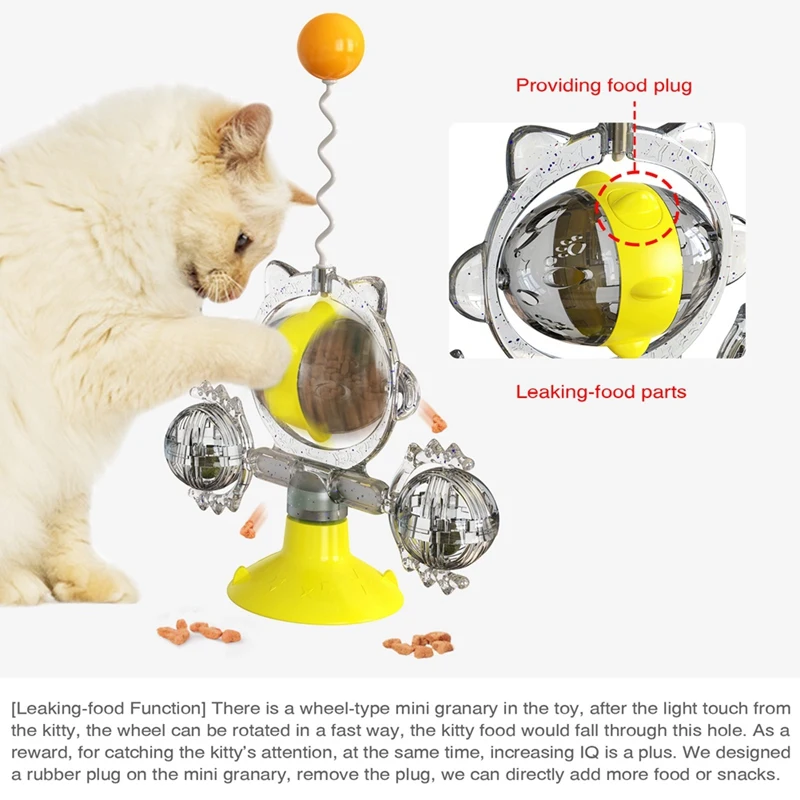 Providing food plug

Leaking-food parts

[Leaking-food Function] There is a wheel-type mini granary in the toy, after the light touch from the kitty, the wheel can be rotated in a fast way, the kitty food would fall through this hole. As a reward, for catching the kitty's attention, at the same time, increasing IQ is a plus. We designed a rubber plug on the mini granary, remove the plug, we can directly add more food or snacks.