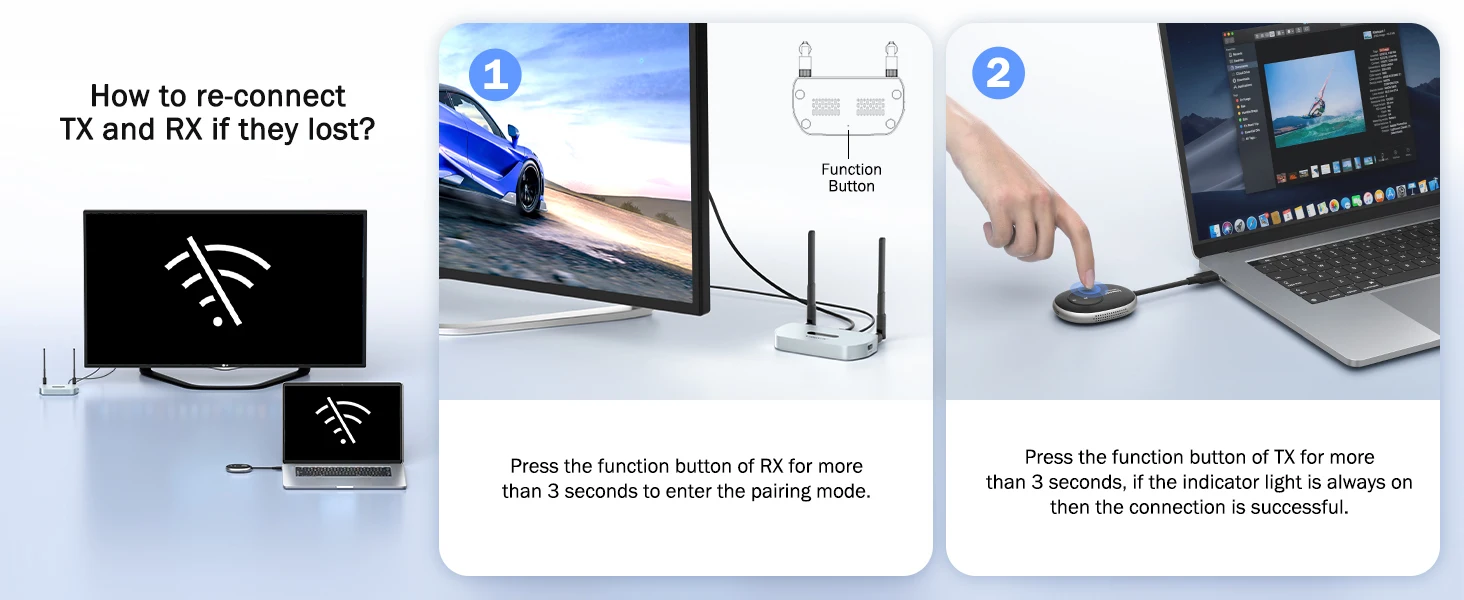 How to re-connect TX and RX if they lost?

1

Function Button

Press the function button of RX for more than 3 seconds to enter the pairing mode.

2

Press the function button of TX for more than 3 seconds, if the indicator light is always on then the connection is successful.