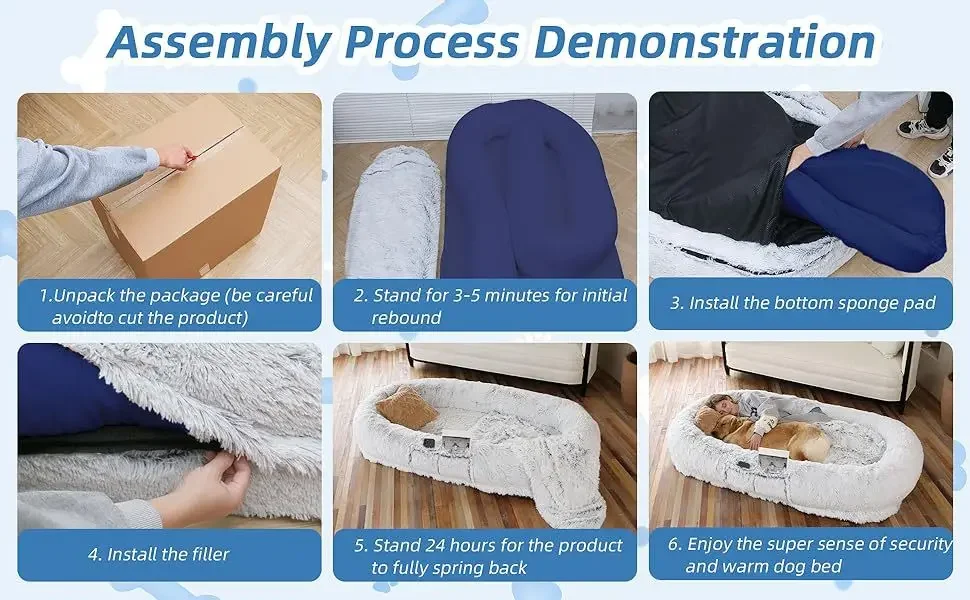 Assembly Process Demonstration

1.Unpack the package (be careful avoidto cut the product)

2. Stand for 3-5 minutes for initial rebound

3. Install the bottom sponge pad

4. Install the filler

5. Stand 24 hours for the product to fully spring back

6. Enjoy the super sense of security and warm dog bed