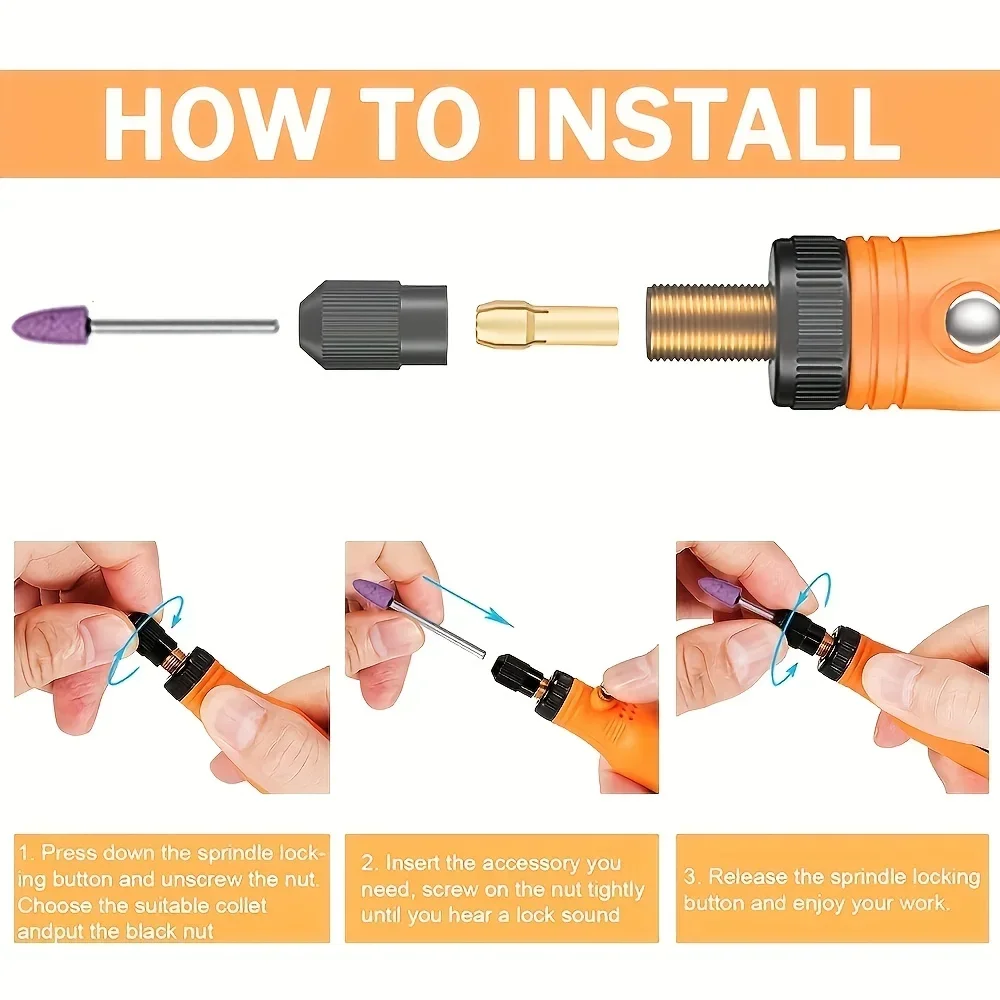 HOW TO INSTALL

1. Press down the sprindle locking button and unscrew the nut. Choose the suitable collet andput the black nut

2. Insert the accessory you need, screw on the nut tightly until you hear a lock sound

3. Release the sprindle locking button and enjoy your work.