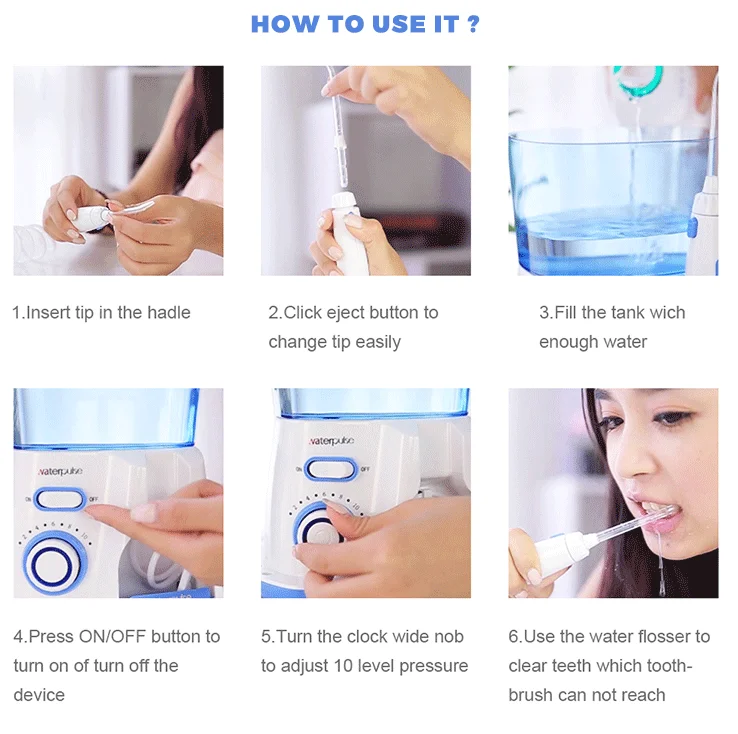 HOW TO USE IT ?

1.Insert tip in the hadle

2.Click eject button to change tip easily

3.Fill the tank wich enough water

waterpulse
ON OFF
2 4 6 8 10

waterpulse
ON OFF
2 4 6 8 10

4.Press ON/OFF button to turn on of turn off the device

5.Turn the clock wide nob to adjust 10 level pressure

6.Use the water flosser to clear teeth which toothbrush can not reach