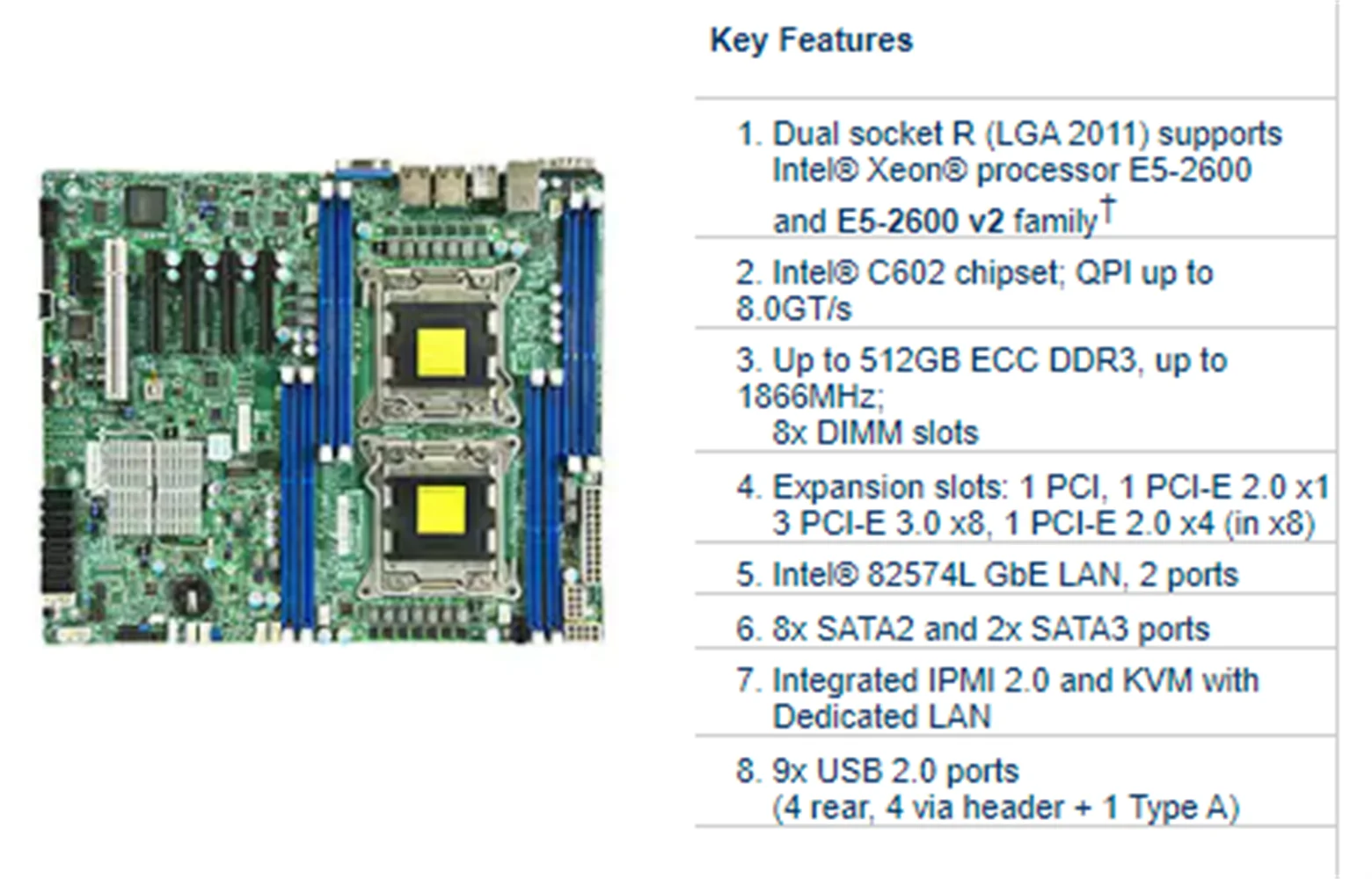 Key Features

1. Dual socket R (LGA 2011) supports Intel® Xeon® processor E5-2600 and E5-2600 v2 family†

2. Intel® C602 chipset; QPI up to 8.0GT/s

3. Up to 512GB ECC DDR3, up to 1866MHz; 8x DIMM slots

4. Expansion slots: 1 PCI, 1 PCI-E 2.0 x1 3 PCI-E 3.0 x8, 1 PCI-E 2.0 x4 (in x8)

5. Intel® 82574L GbE LAN, 2 ports

6. 8x SATA2 and 2x SATA3 ports

7. Integrated IPMI 2.0 and KVM with Dedicated LAN

8. 9x USB 2.0 ports (4 rear, 4 via header + 1 Type A)