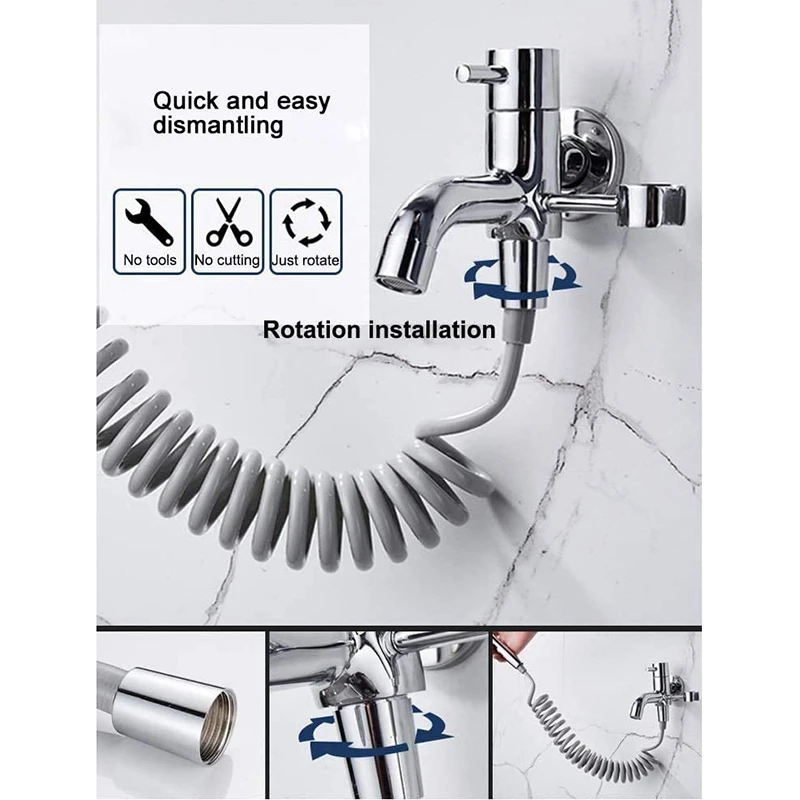 Quick and easy dismantling

No tools
No cutting
Just rotate

Rotation installation