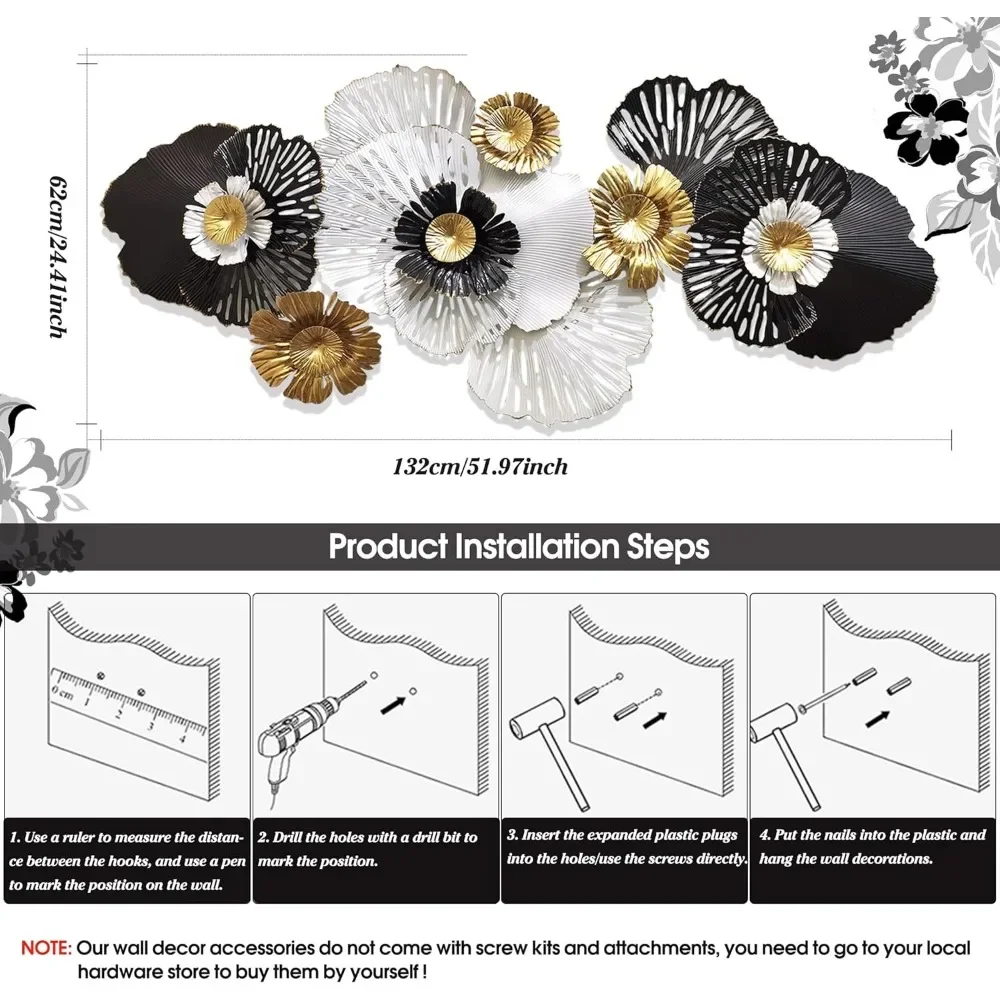 62cm/24.41inch

132cm/51.97inch

Product Installation Steps

0 cm 1 2 3 4

1. Use a ruler to measure the distance between the hooks, and use a pen to mark the position on the wall.

2. Drill the holes with a drill bit to mark the position.

3. Insert the expanded plastic plugs into the holes/use the screws directly.

4. Put the nails into the plastic and hang the wall decorations.

NOTE: Our wall decor accessories do not come with screw kits and attachments, you need to go to your local hardware store to buy them by yourself !