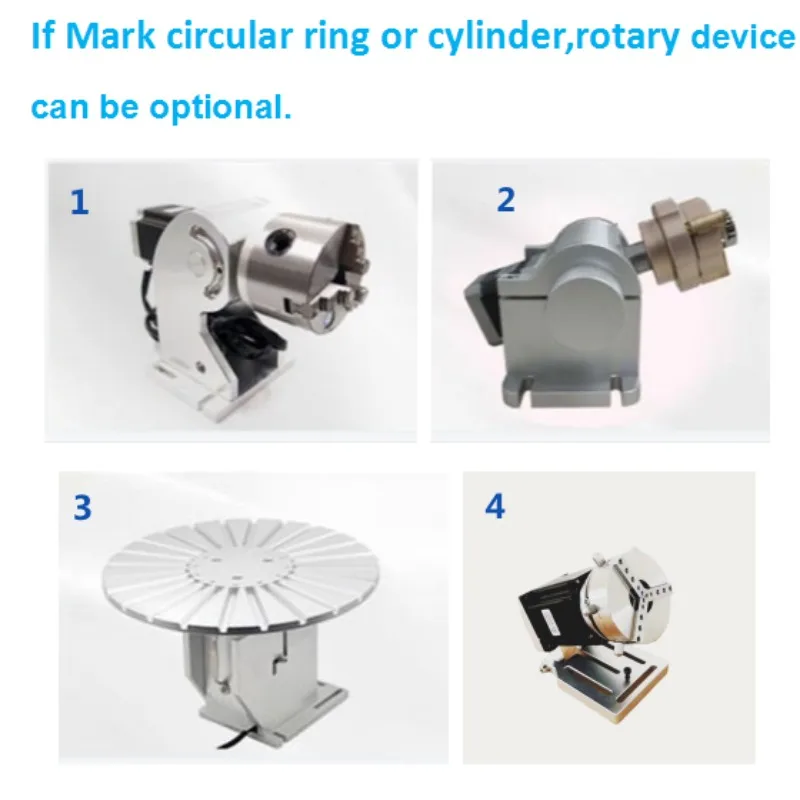 If Mark circular ring or cylinder,rotary device can be optional.

1

2

3

4