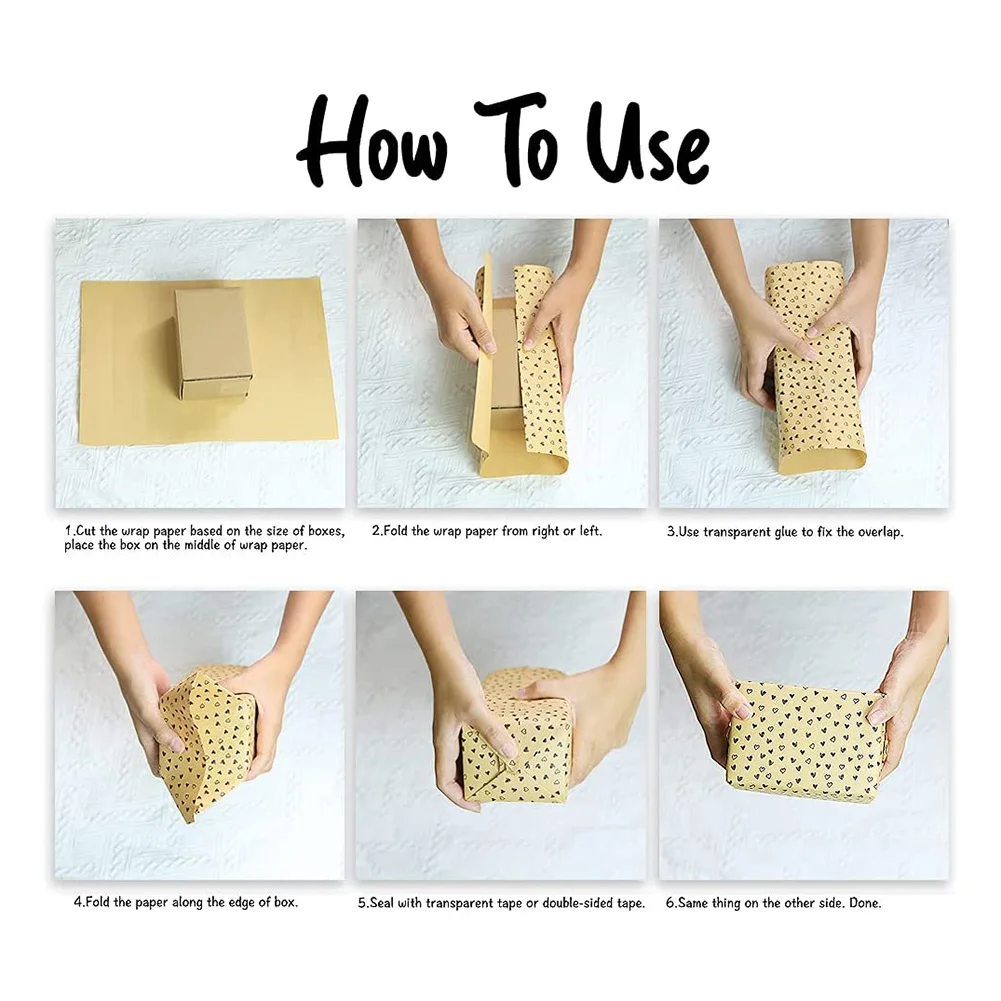 How To Use

1.Cut the wrap paper based on the size of boxes, place the box on the middle of wrap paper.

2.Fold the wrap paper from right or left.

3.Use transparent glue to fix the overlap.

4.Fold the paper along the edge of box.

5.Seal with transparent tape or double-sided tape.

6.Same thing on the other side. Done.