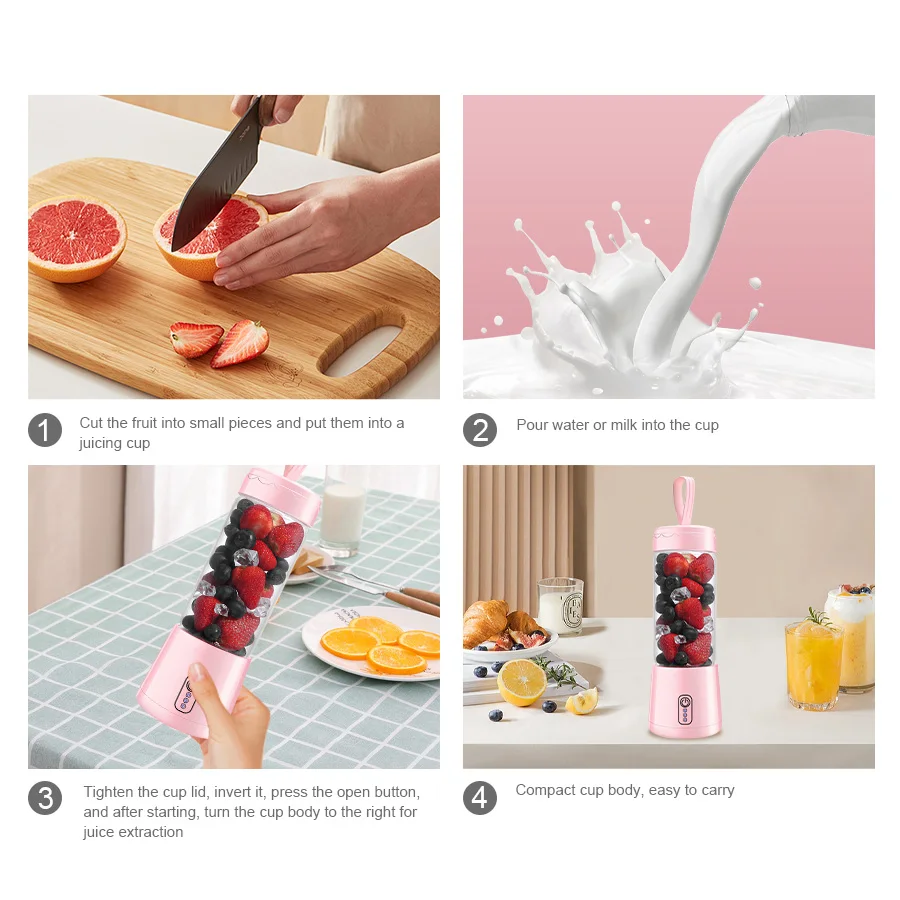 1 Cut the fruit into small pieces and put them into a juicing cup

2 Pour water or milk into the cup

3 Tighten the cup lid, invert it, press the open button, and after starting, turn the cup body to the right for juice extraction

4 Compact cup body, easy to carry