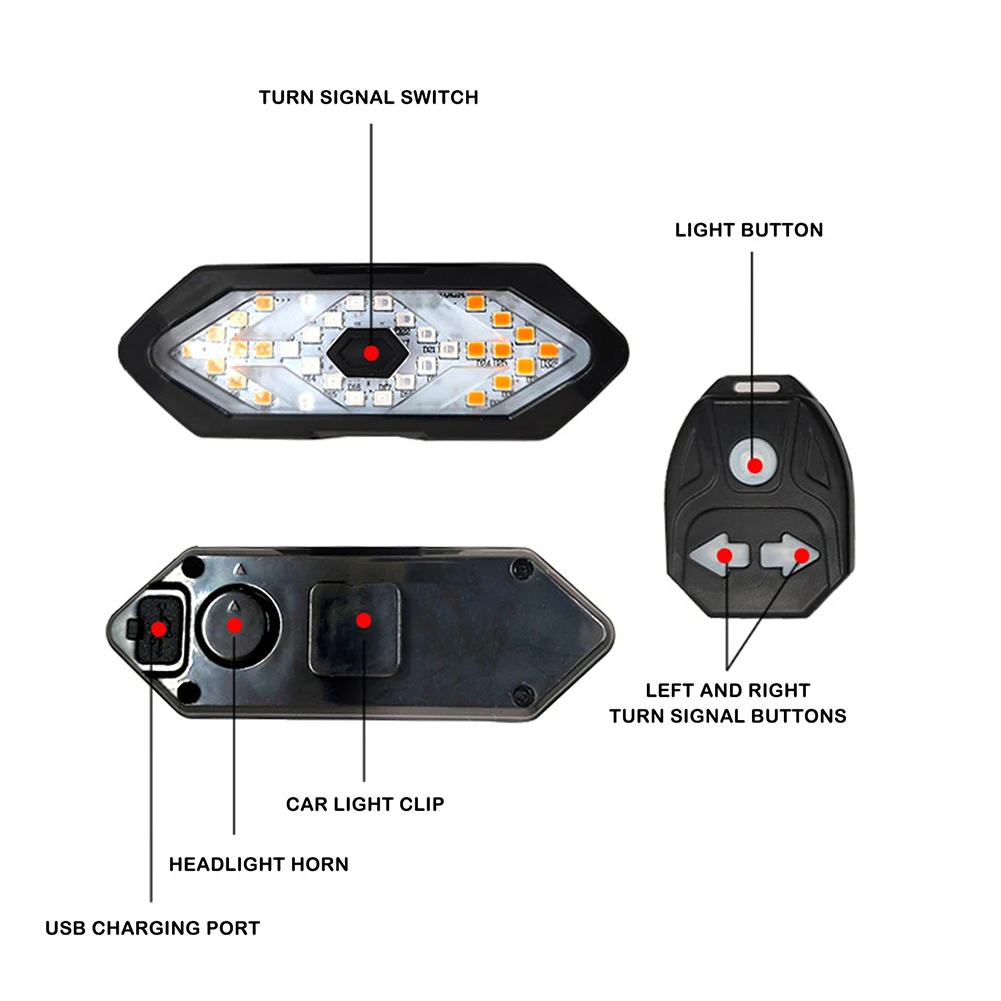 TURN SIGNAL SWITCH

LIGHT BUTTON

LEFT AND RIGHT TURN SIGNAL BUTTONS

CAR LIGHT CLIP

HEADLIGHT HORN

USB CHARGING PORT