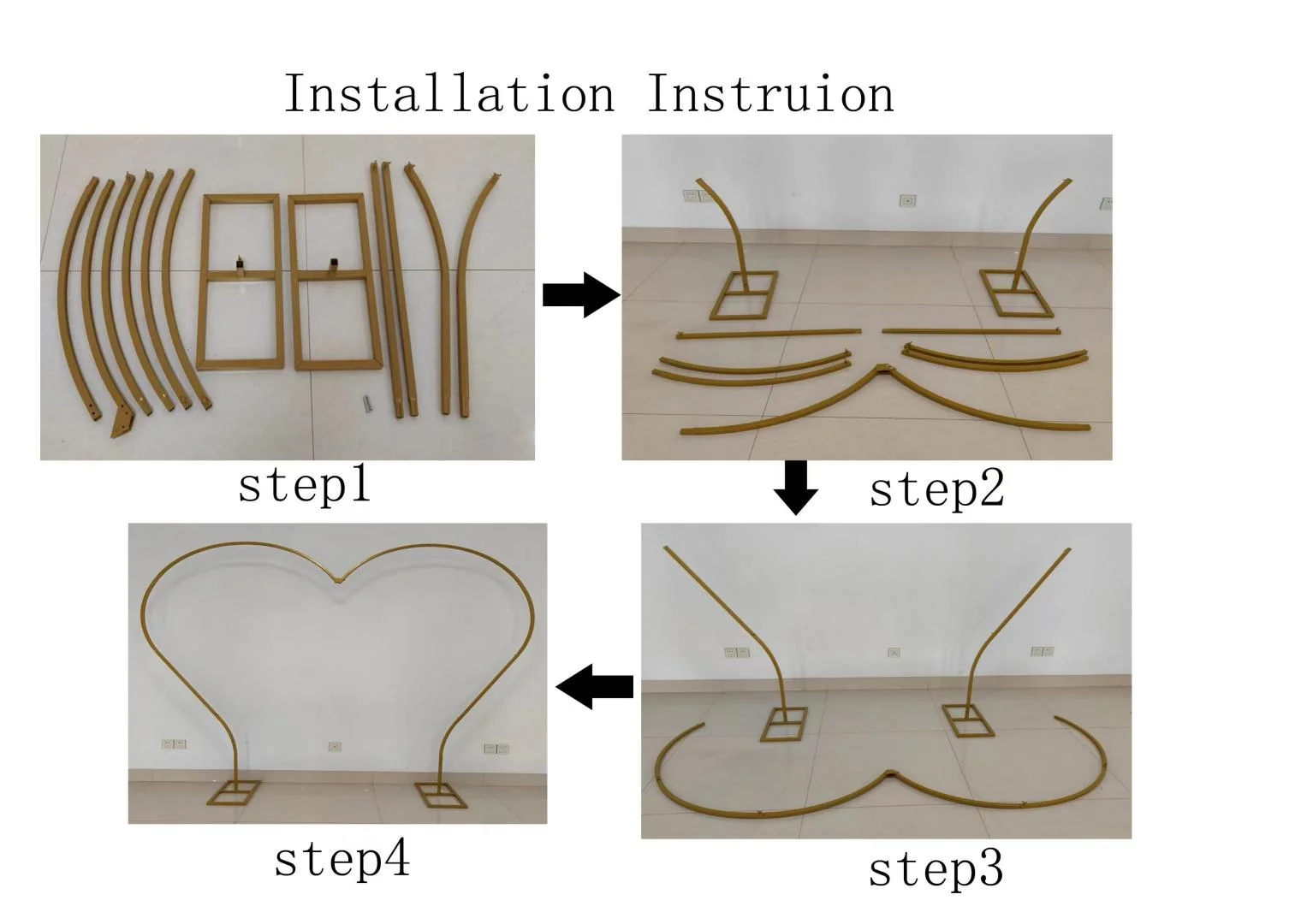 Installation Instruion

step1

step2

step4

step3