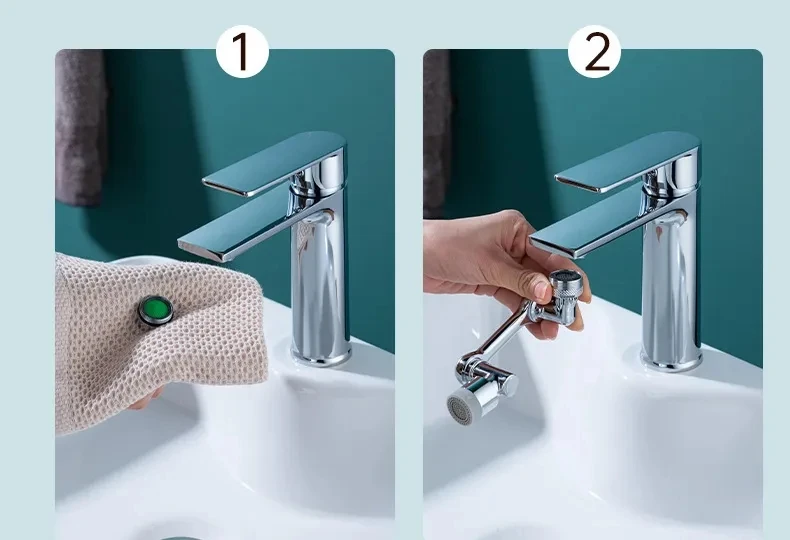 1

2