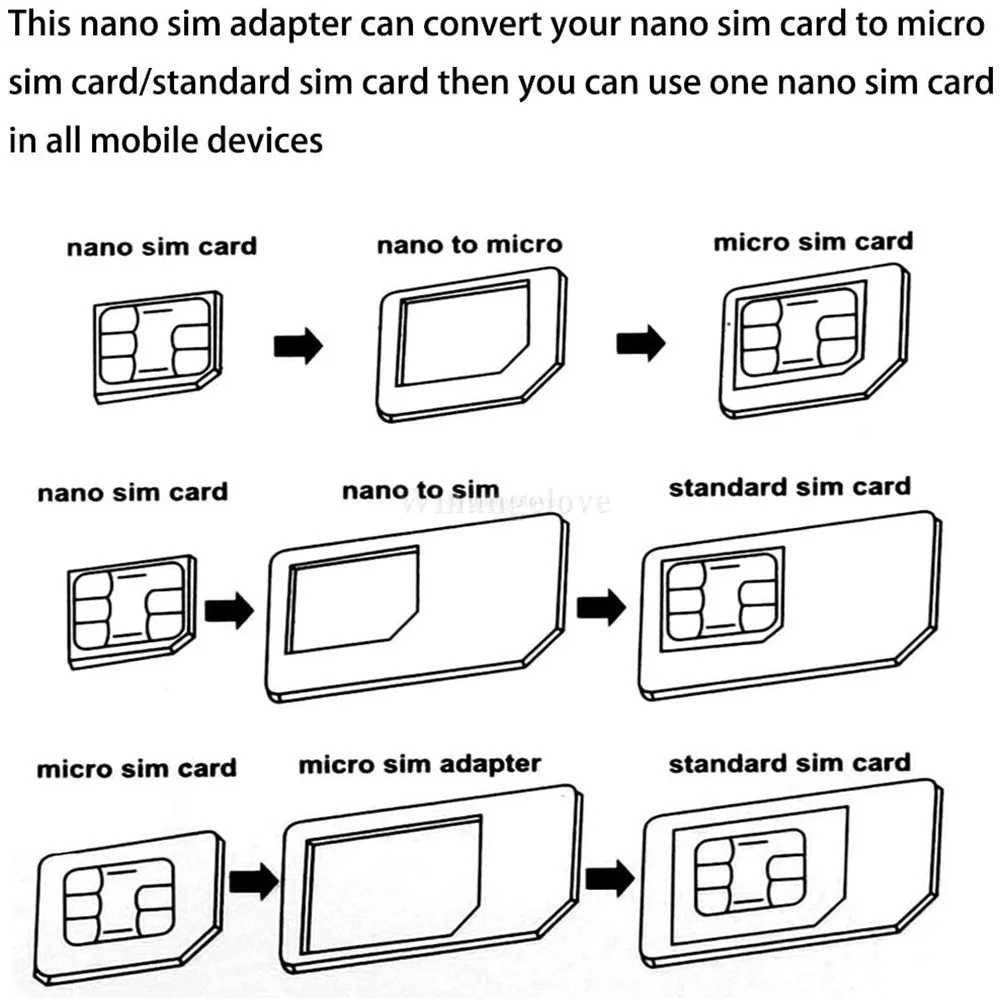 This nano sim adapter can convert your nano sim card to micro sim card/standard sim card then you can use one nano sim card in all mobile devices

nano sim card

nano to micro

micro sim card

nano sim card

nano to sim

Winningelove

standard sim card

micro sim card

micro sim adapter

standard sim card