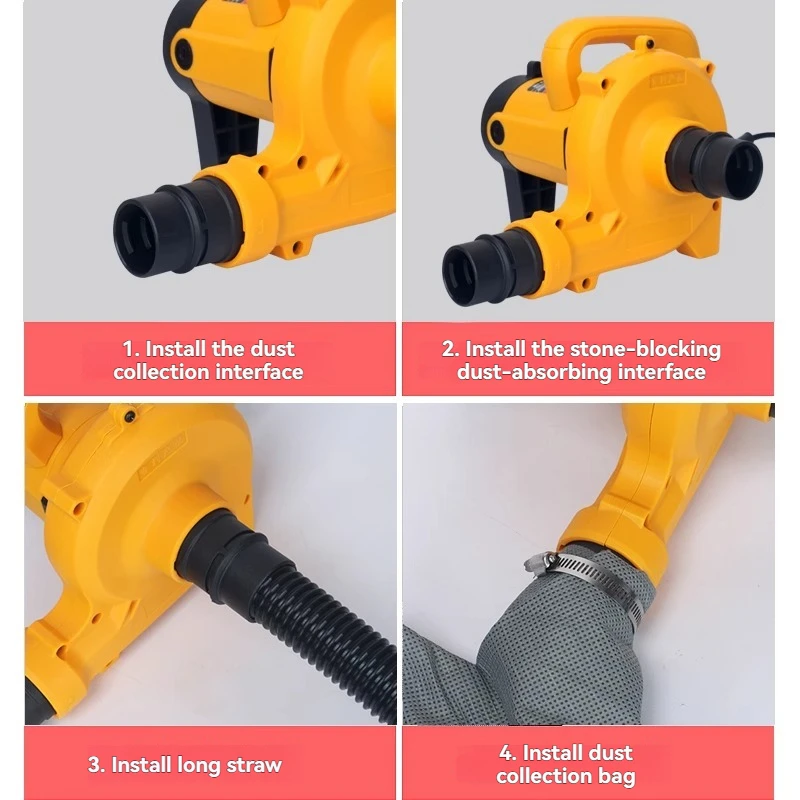 1. Install the dust collection interface

2. Install the stone-blocking dust-absorbing interface

3. Install long straw

4. Install dust collection bag