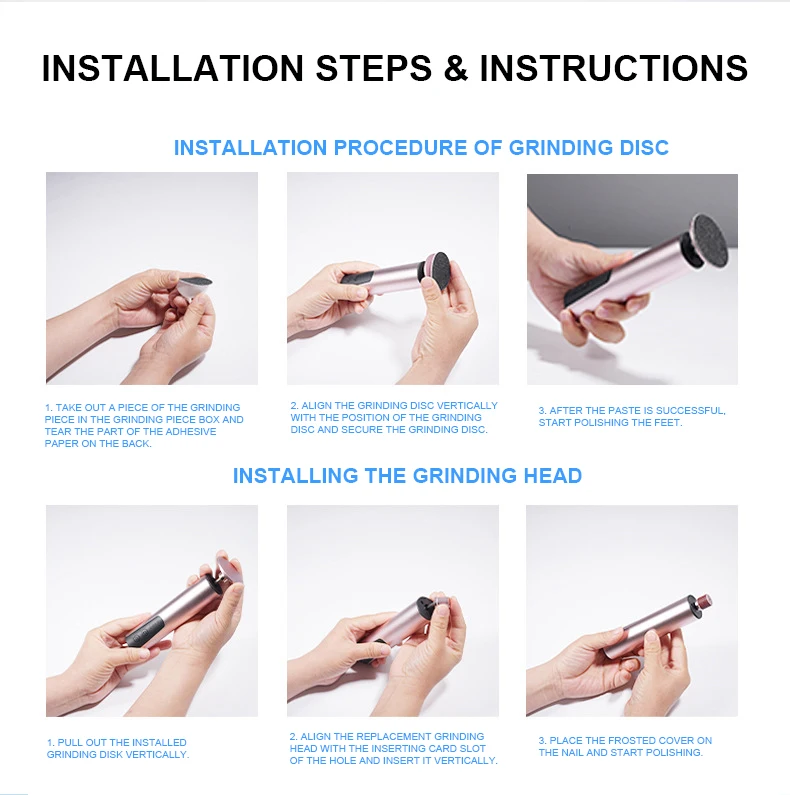 INSTALLATION STEPS & INSTRUCTIONS

INSTALLATION PROCEDURE OF GRINDING DISC

1. TAKE OUT A PIECE OF THE GRINDING PIECE IN THE GRINDING PIECE BOX AND TEAR THE PART OF THE ADHESIVE PAPER ON THE BACK.

2. ALIGN THE GRINDING DISC VERTICALLY WITH THE POSITION OF THE GRINDING DISC AND SECURE THE GRINDING DISC.

3. AFTER THE PASTE IS SUCCESSFUL, START POLISHING THE FEET.

INSTALLING THE GRINDING HEAD

1. PULL OUT THE INSTALLED GRINDING DISK VERTICALLY.

2. ALIGN THE REPLACEMENT GRINDING HEAD WITH THE INSERTING CARD SLOT OF THE HOLE AND INSERT IT VERTICALLY.

3. PLACE THE FROSTED COVER ON THE NAIL AND START POLISHING.