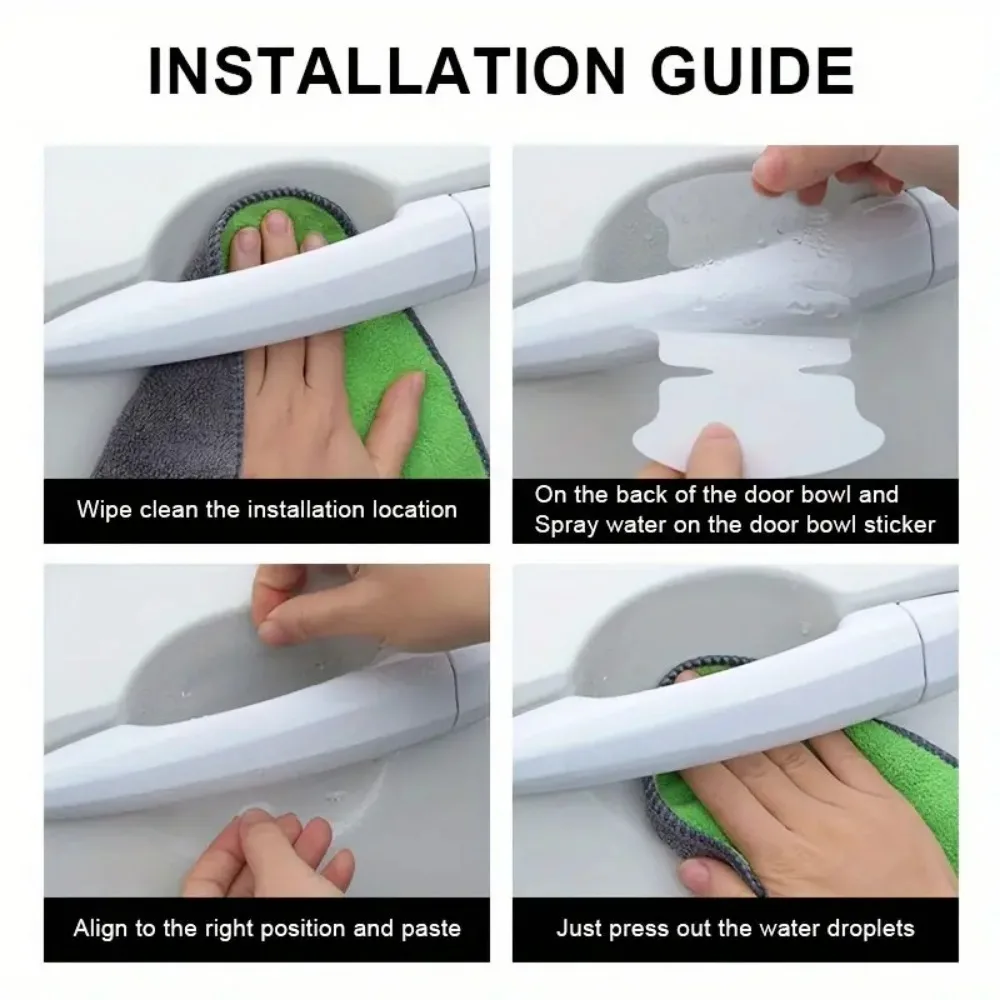 INSTALLATION GUIDE

Wipe clean the installation location

On the back of the door bowl and Spray water on the door bowl sticker

Align to the right position and paste

Just press out the water droplets