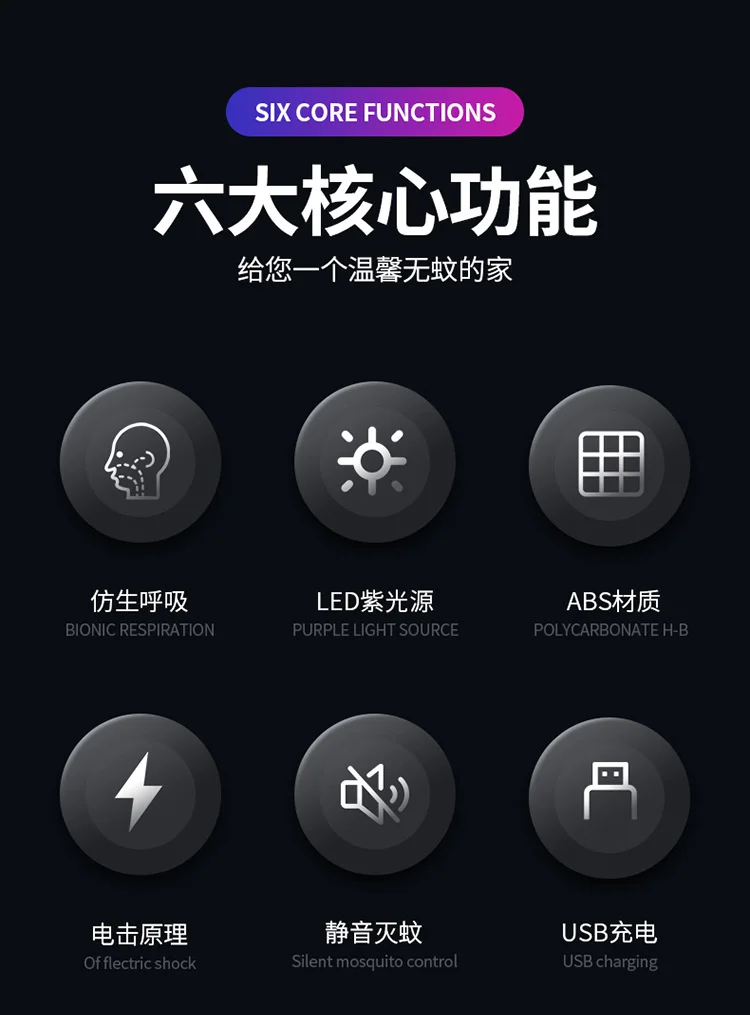 SIX CORE FUNCTIONS

六大核心功能

给您一个温馨无蚊的家

仿生呼吸
BIONIC RESPIRATION

LED紫光源
PURPLE LIGHT SOURCE

ABS材质
POLYCARBONATE H-B

电击原理
Of flectric shock

静音灭蚊
Silent mosquito control

USB充电
USB charging