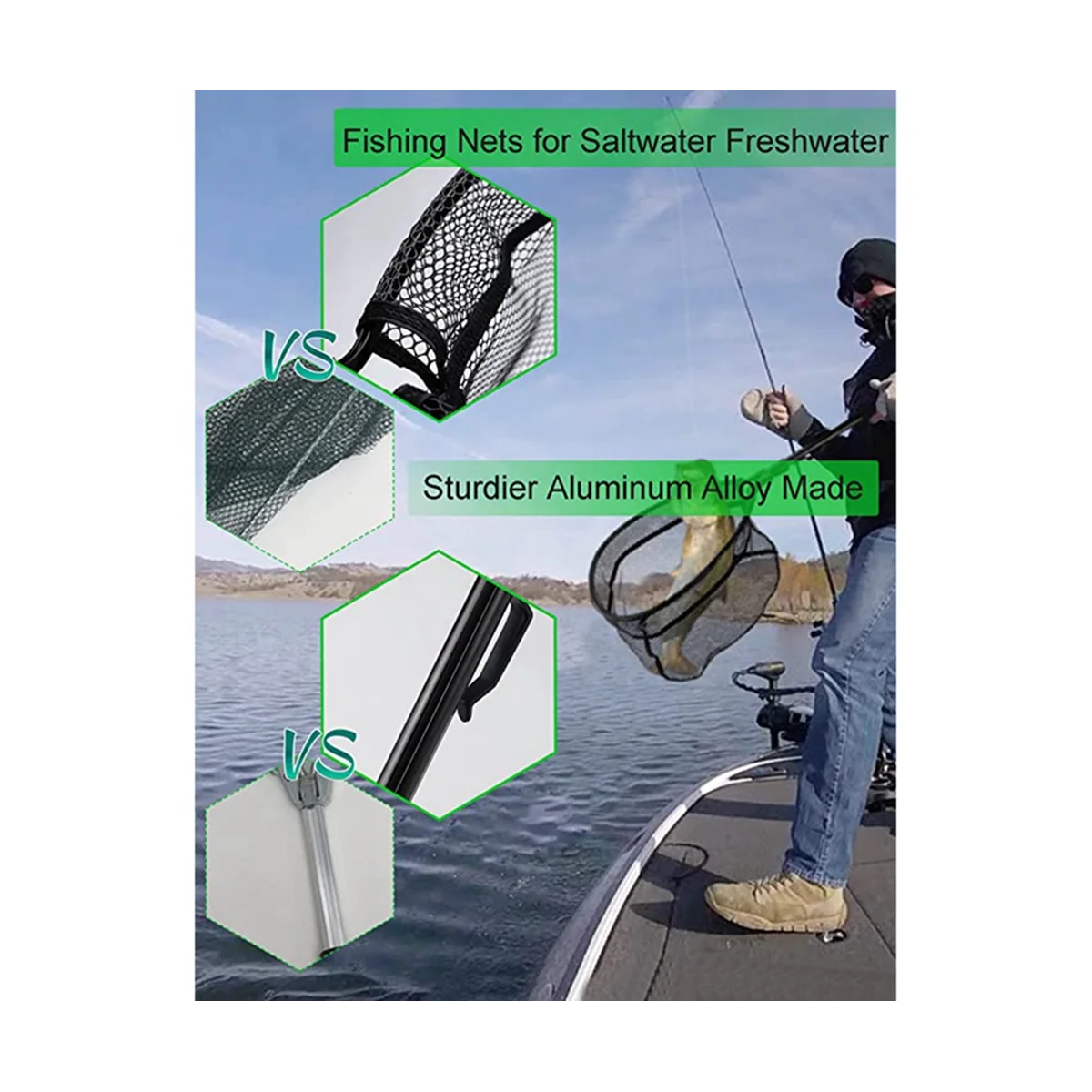 Fishing Nets for Saltwater Freshwater

VS

Sturdier Aluminum Alloy Made

VS