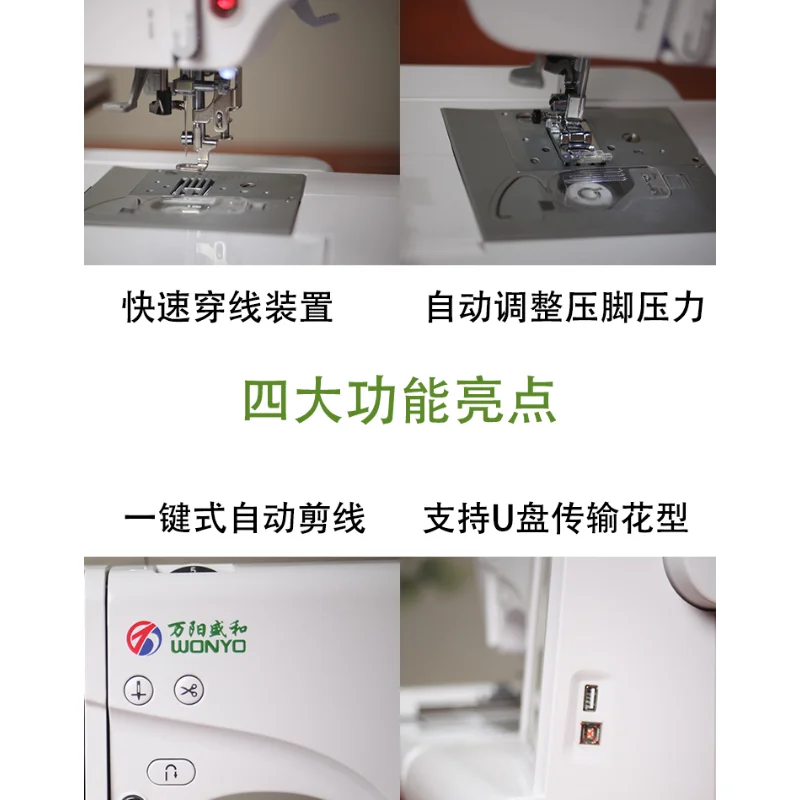 快速穿线装置

自动调整压脚压力

四大功能亮点

一键式自动剪线

支持U盘传输花型

万阳盛和
WONYO